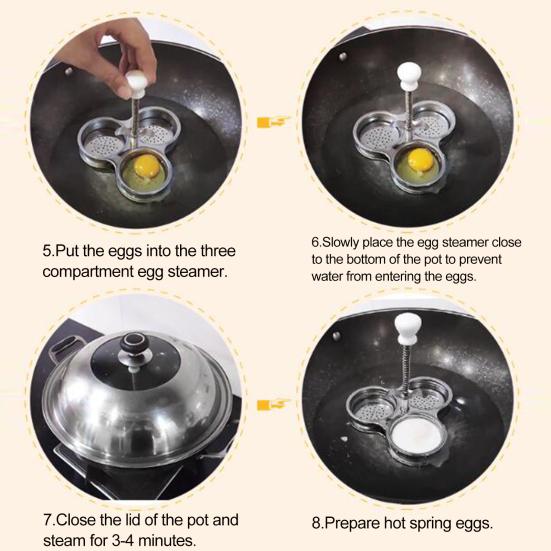 5.Put the eggs into the three compartment egg steamer.

6.Slowly place the egg steamer close to the bottom of the pot to prevent water from entering the eggs.

7.Close the lid of the pot and steam for 3-4 minutes.

8.Prepare hot spring eggs.