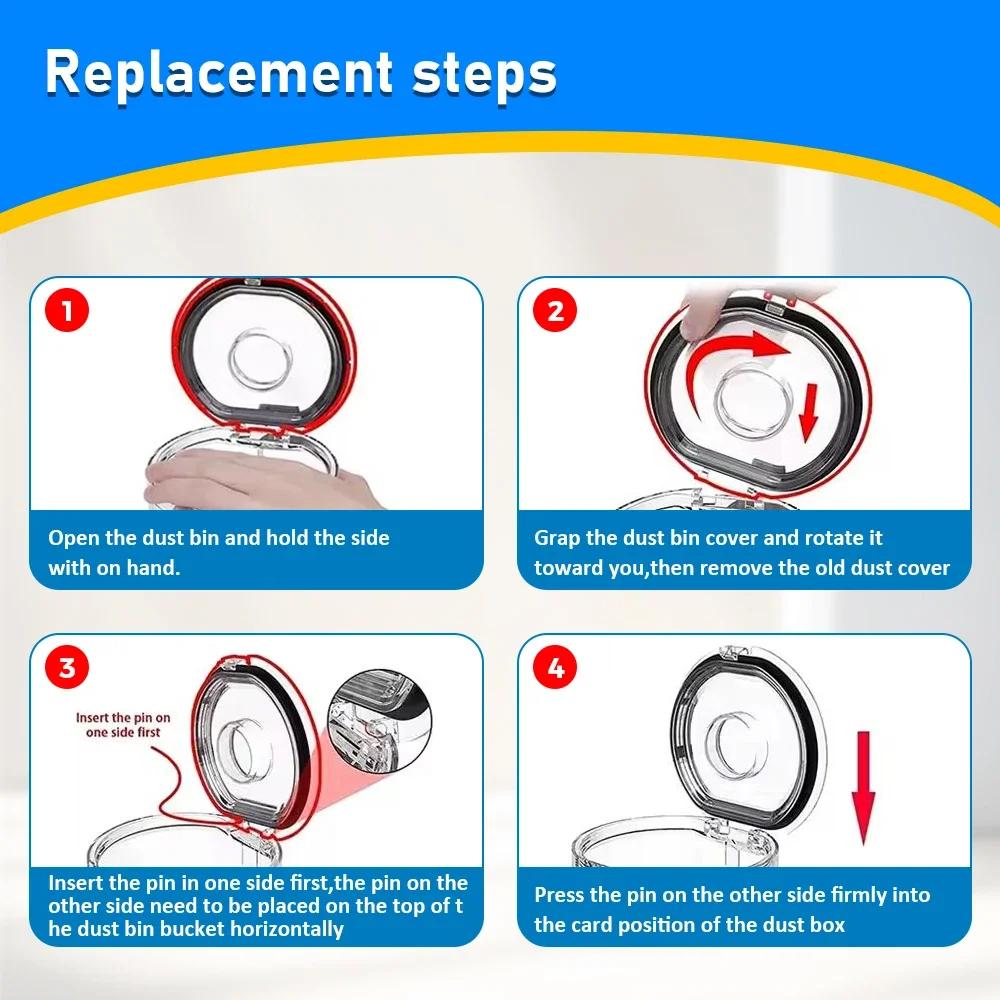 Replacement steps

1

Open the dust bin and hold the side with on hand.

2

Grap the dust bin cover and rotate it toward you,then remove the old dust cover

3

Insert the pin on one side first

Insert the pin in one side first,the pin on the other side need to be placed on the top of t he dust bin bucket horizontally

4

Press the pin on the other side firmly into the card position of the dust box