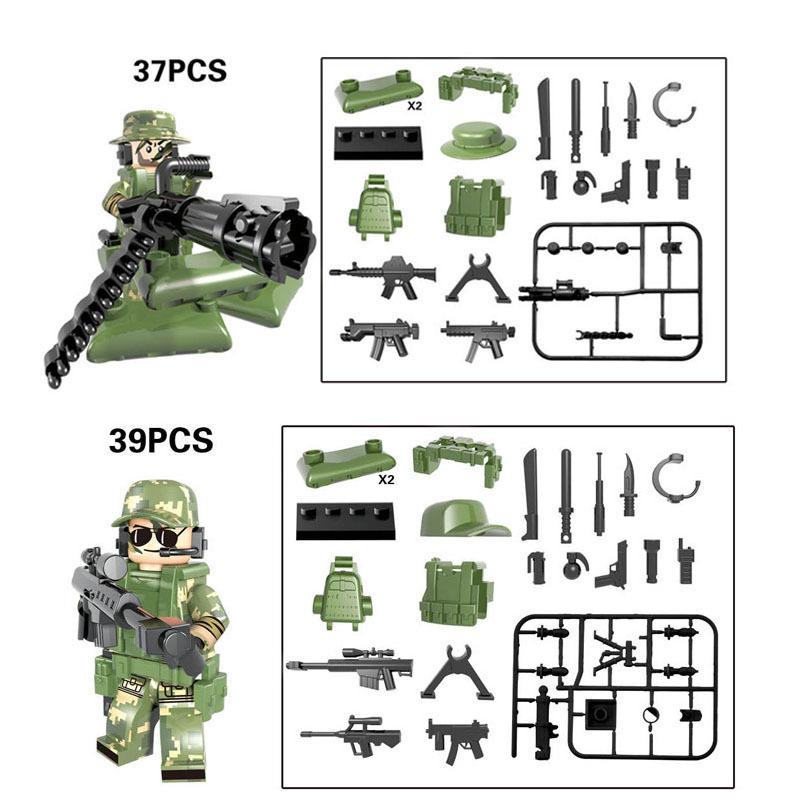 37PCS

X2

39PCS

X2