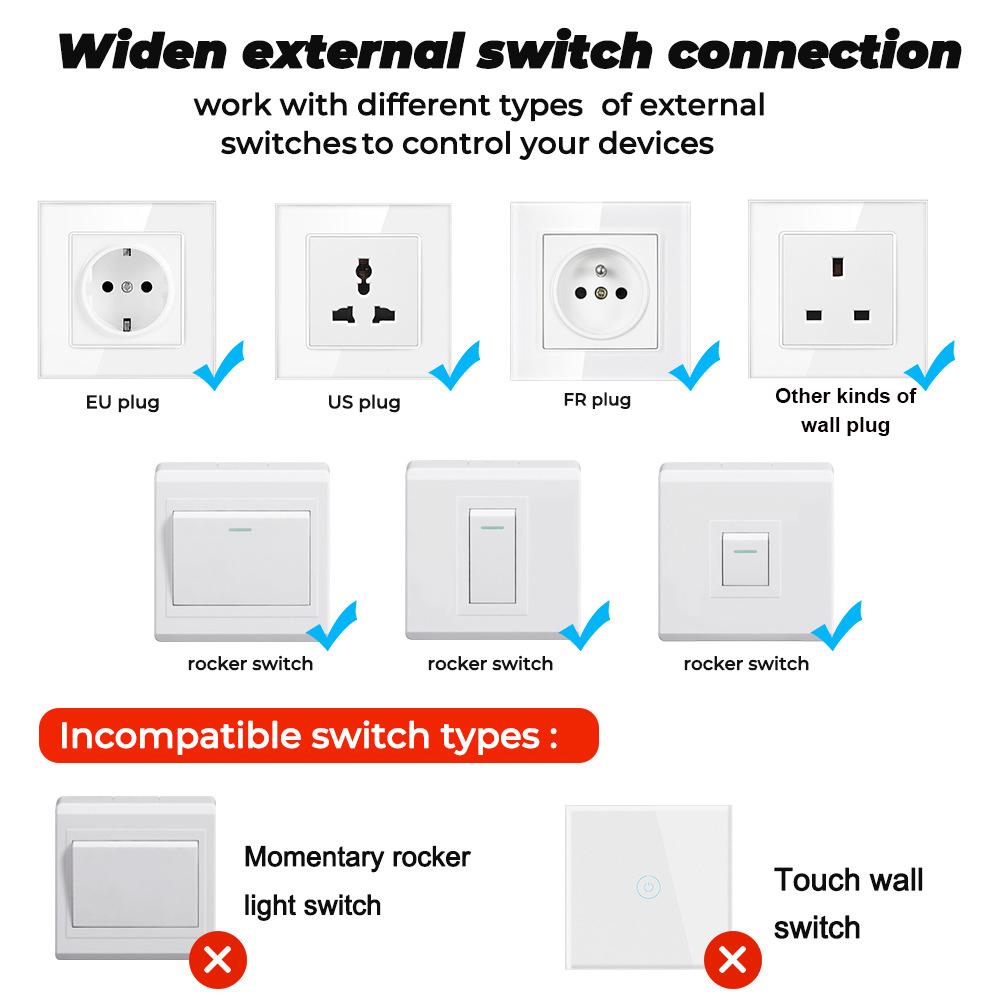 Widen external switch connection

work with different types of external switches to control your devices

EU plug

US plug

FR plug

Other kinds of wall plug

rocker switch

rocker switch

rocker switch

Incompatible switch types :

Momentary rocker light switch

Touch wall switch