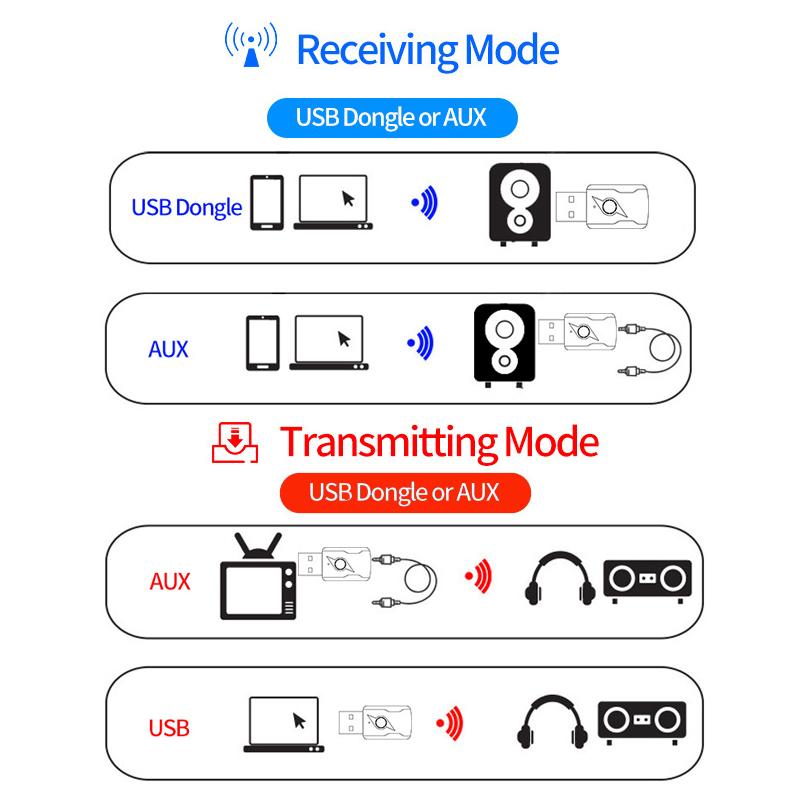 Receiving Mode

USB Dongle or AUX

USB Dongle

AUX

Transmitting Mode

USB Dongle or AUX

AUX

USB