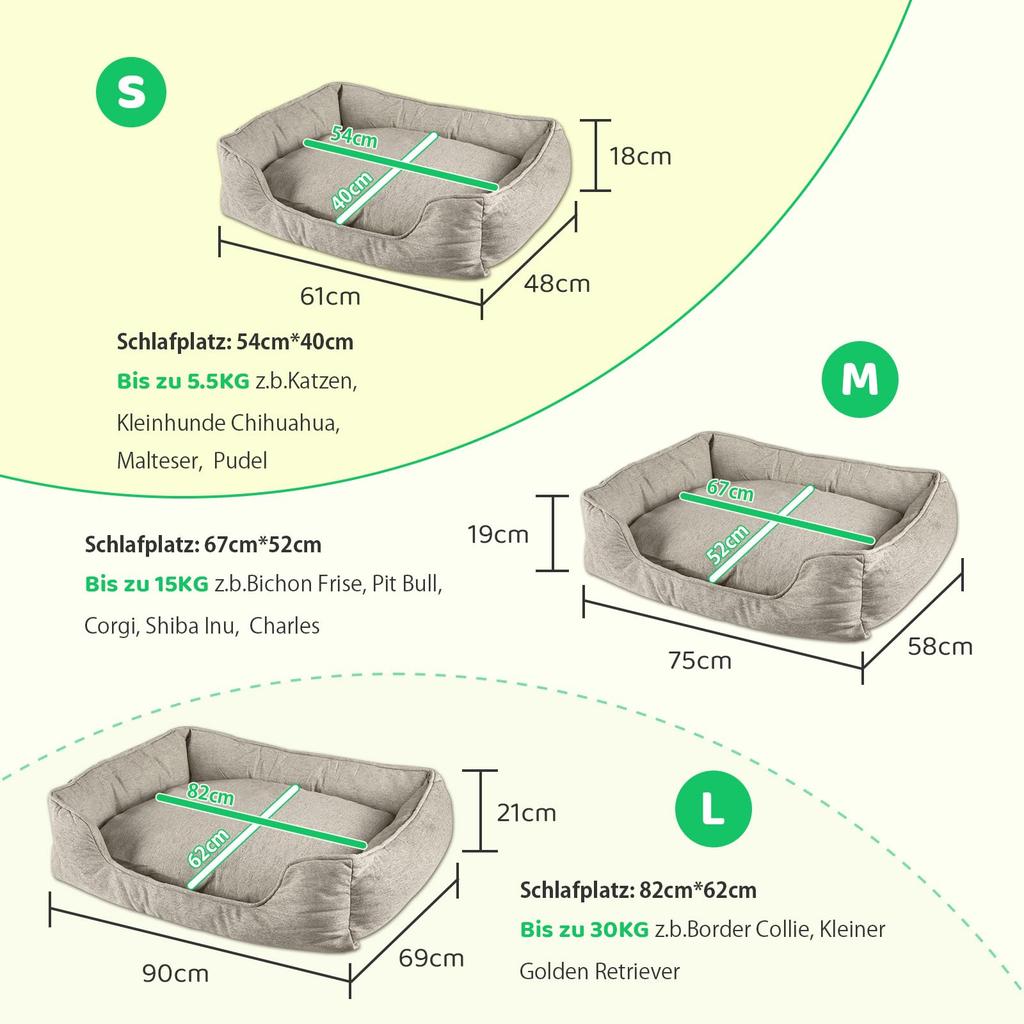 S

54cm
40cm
18cm
61cm
48cm

Schlafplatz: 54cm*40cm
Bis zu 5.5KG z.b.Katzen, Kleinhunde Chihuahua, Malteser, Pudel

M

67cm
52cm
19cm
75cm
58cm

Schlafplatz: 67cm*52cm
Bis zu 15KG z.b.Bichon Frise, Pit Bull, Corgi, Shiba Inu, Charles

82cm
62cm
21cm
90cm
69cm

L

Schlafplatz: 82cm*62cm
Bis zu 30KG z.b.Border Collie, Kleiner Golden Retriever