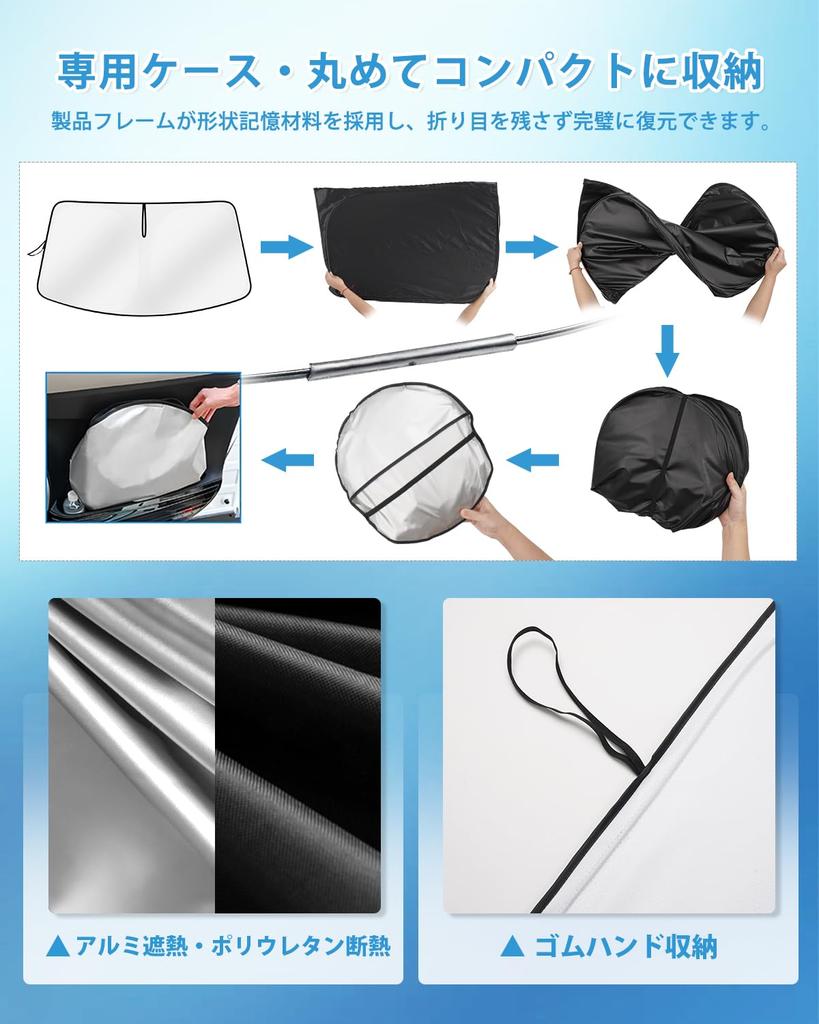 専用ケース・丸めてコンパクトに収納

製品フレームが形状記憶材料を採用し、折り目を残さず完璧に復元できます。

▲ アルミ遮熱・ポリウレタン断熱

▲ ゴムハンド収納