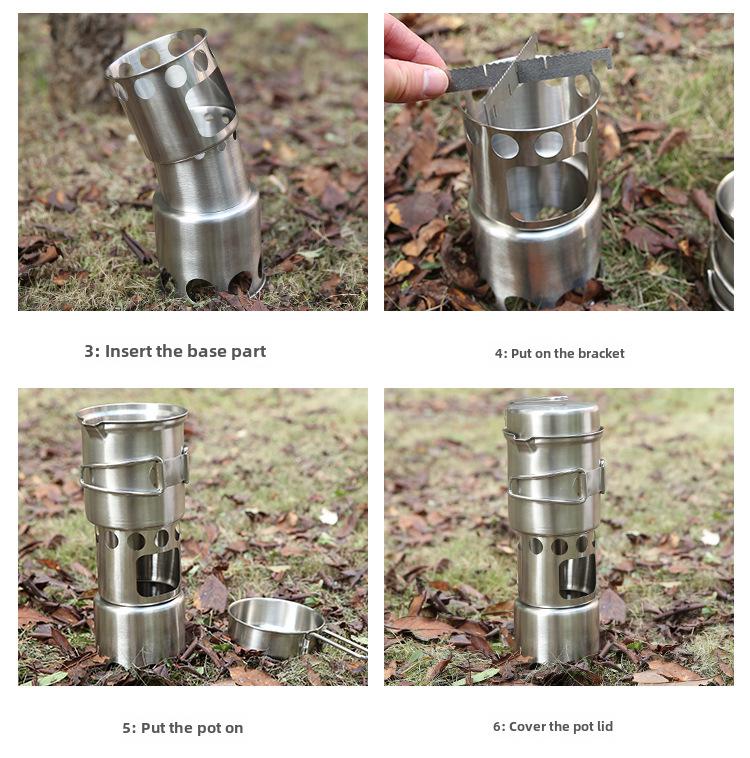 3: Insert the base part

4: Put on the bracket

5: Put the pot on

6: Cover the pot lid