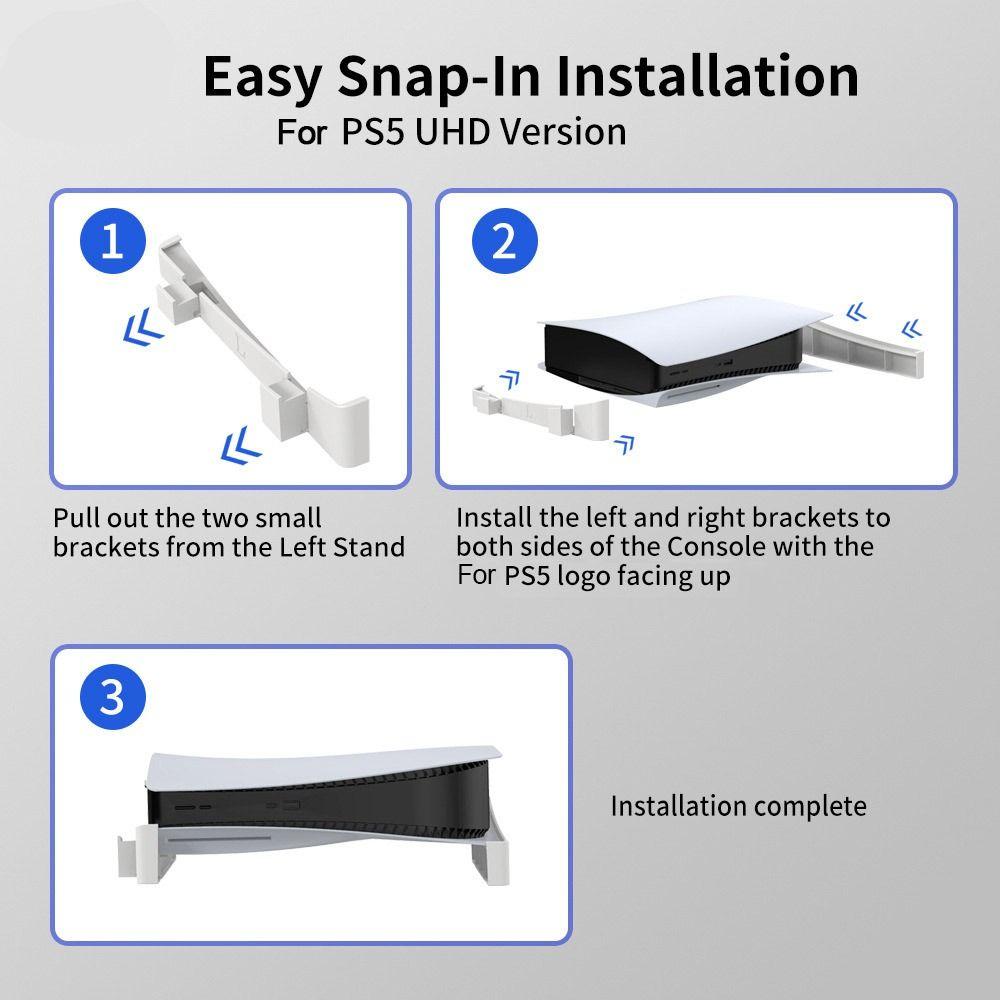 Easy Snap-In Installation
For PS5 UHD Version

1

Pull out the two small brackets from the Left Stand

2

Install the left and right brackets to both sides of the Console with the For PS5 logo facing up

3

Installation complete