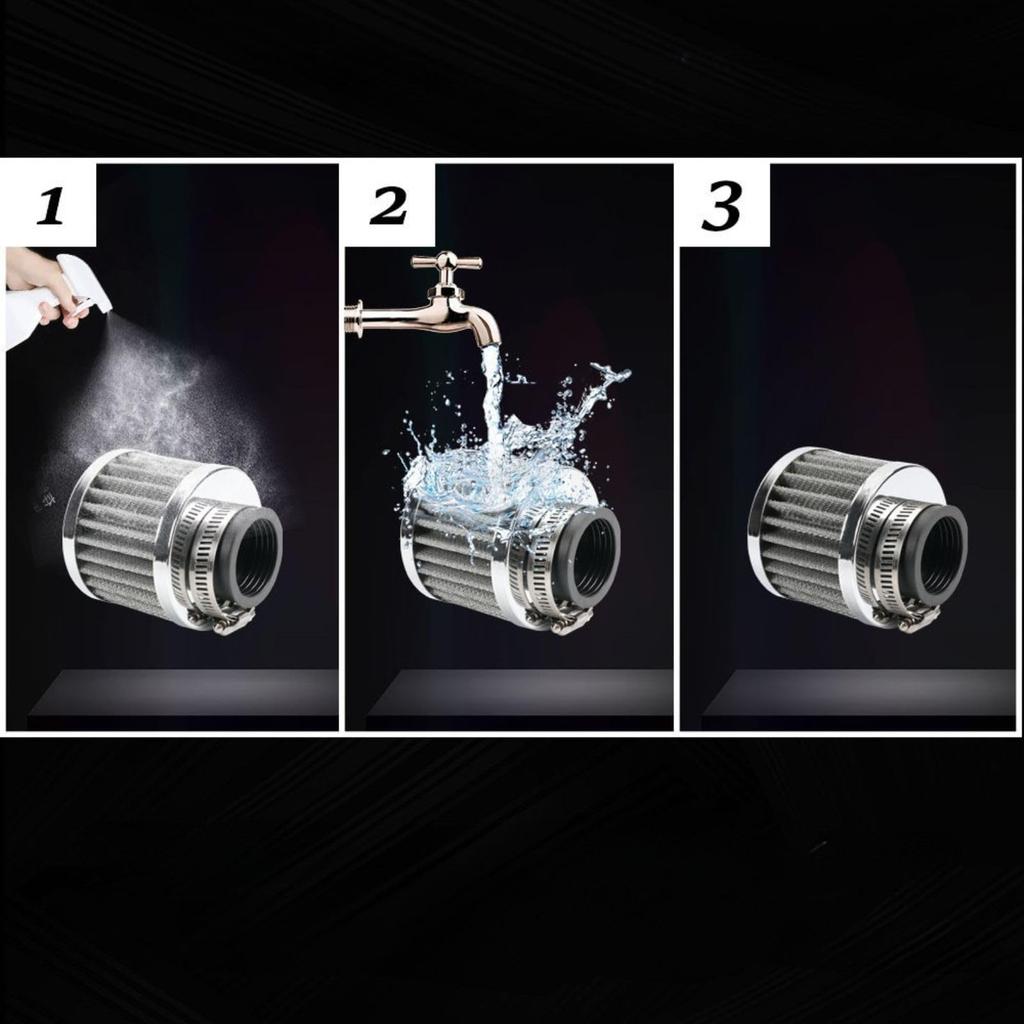 1

2

3