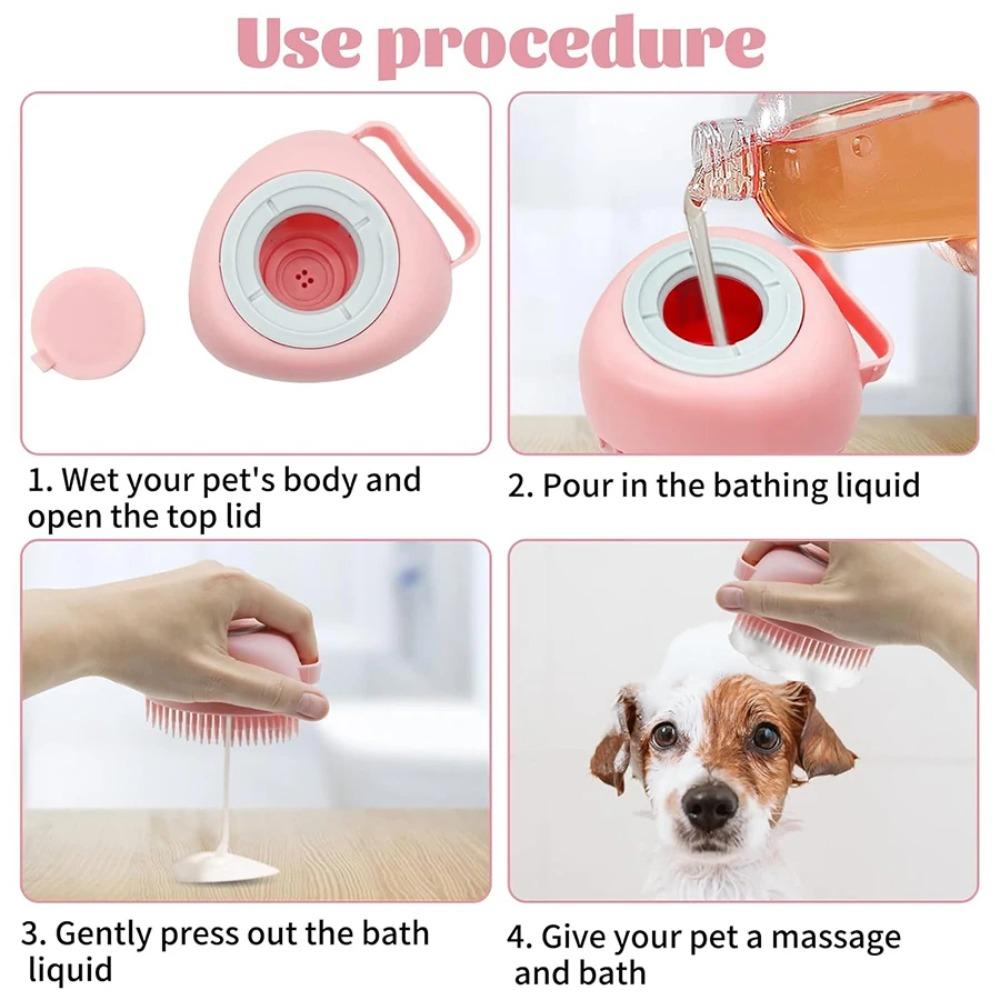 Use procedure

1. Wet your pet's body and open the top lid

2. Pour in the bathing liquid

3. Gently press out the bath liquid

4. Give your pet a massage and bath