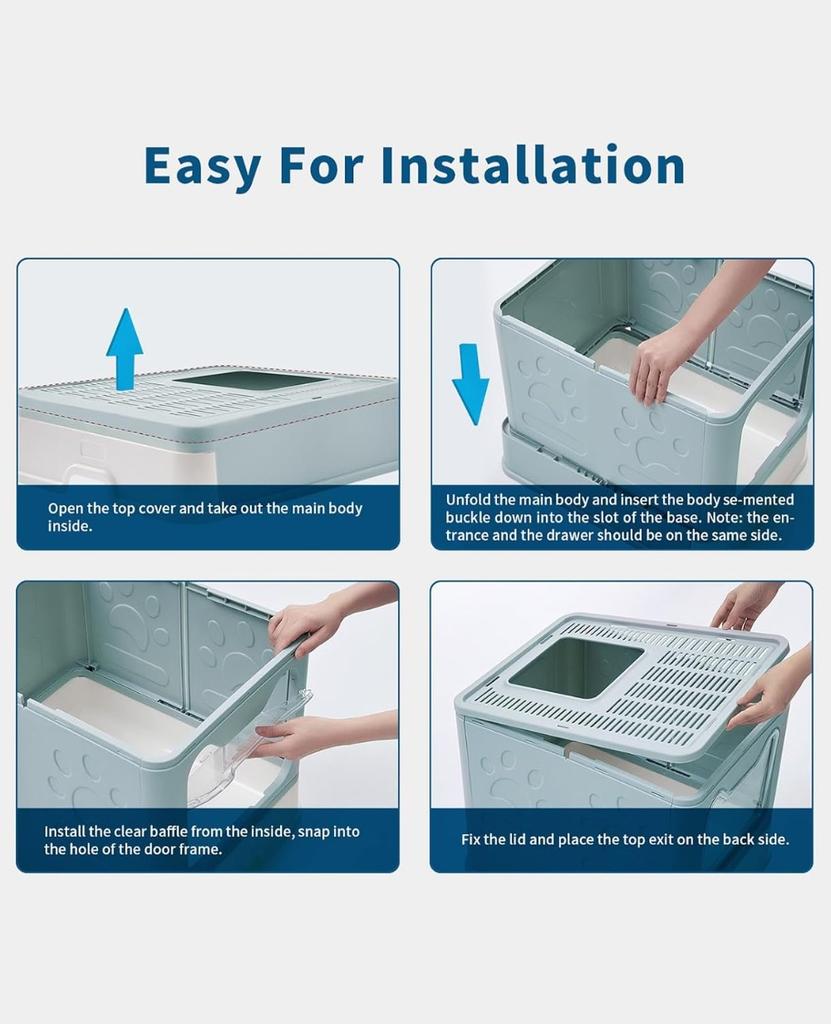 Easy For Installation

Open the top cover and take out the main body inside.

Unfold the main body and insert the body se-mented buckle down into the slot of the base. Note: the entrance and the drawer should be on the same side.

Install the clear baffle from the inside, snap into the hole of the door frame.

Fix the lid and place the top exit on the back side.