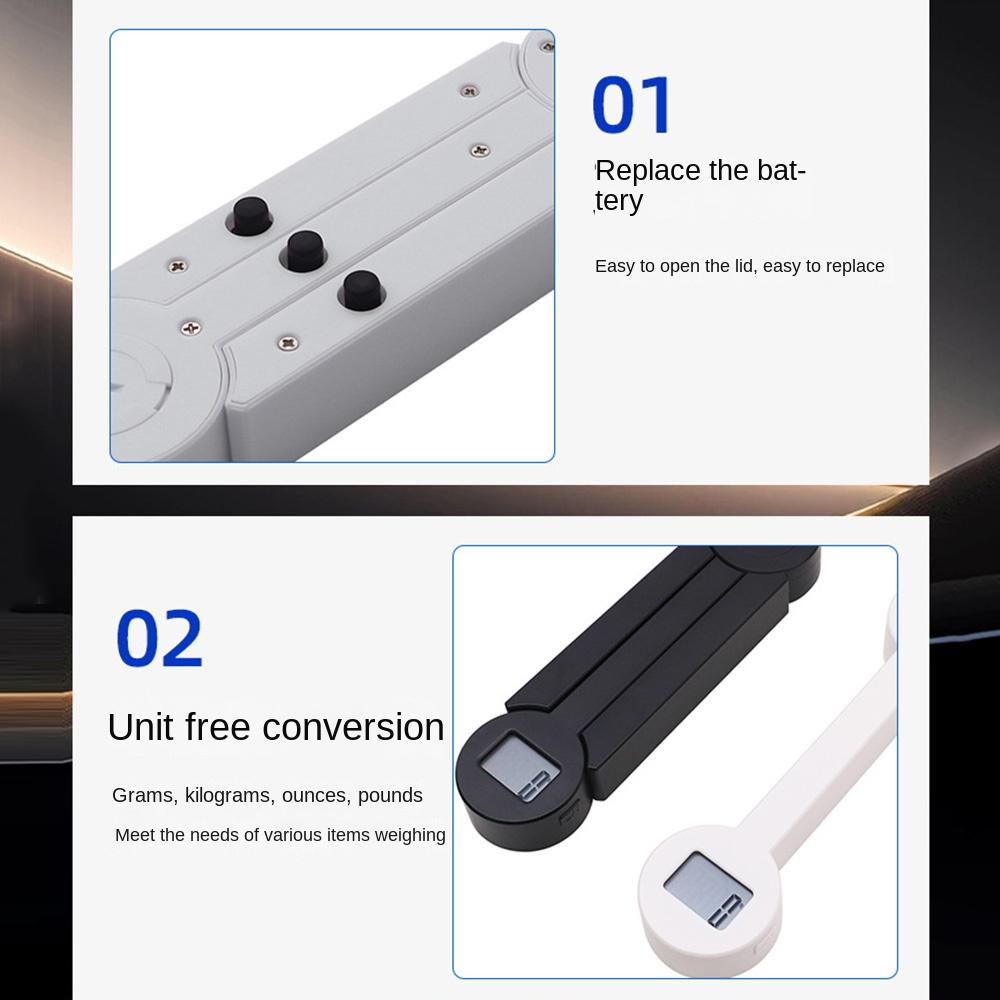 01

Replace the battery

Easy to open the lid, easy to replace

02

Unit free conversion

Grams, kilograms, ounces, pounds

Meet the needs of various items weighing