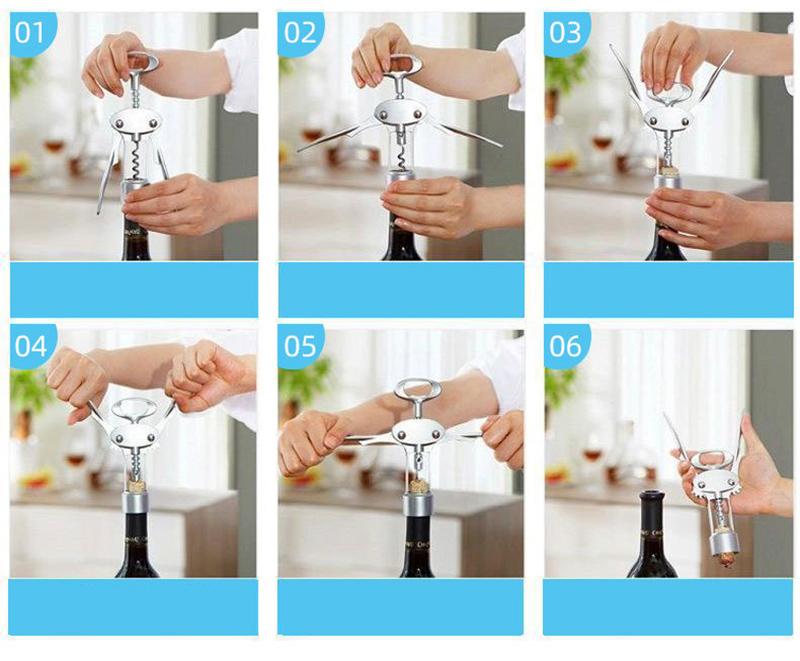 01

02

03

04

05

06