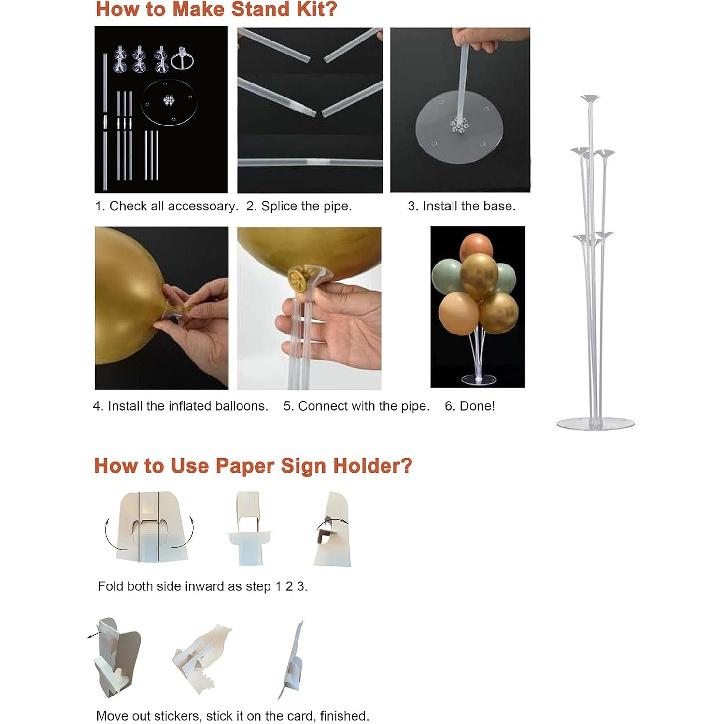 How to Make Stand Kit?

1. Check all accessoary. 2. Splice the pipe. 3. Install the base.

4. Install the inflated balloons. 5. Connect with the pipe. 6. Done!

How to Use Paper Sign Holder?

Fold both side inward as step 1 2 3.

Move out stickers, stick it on the card, finished.