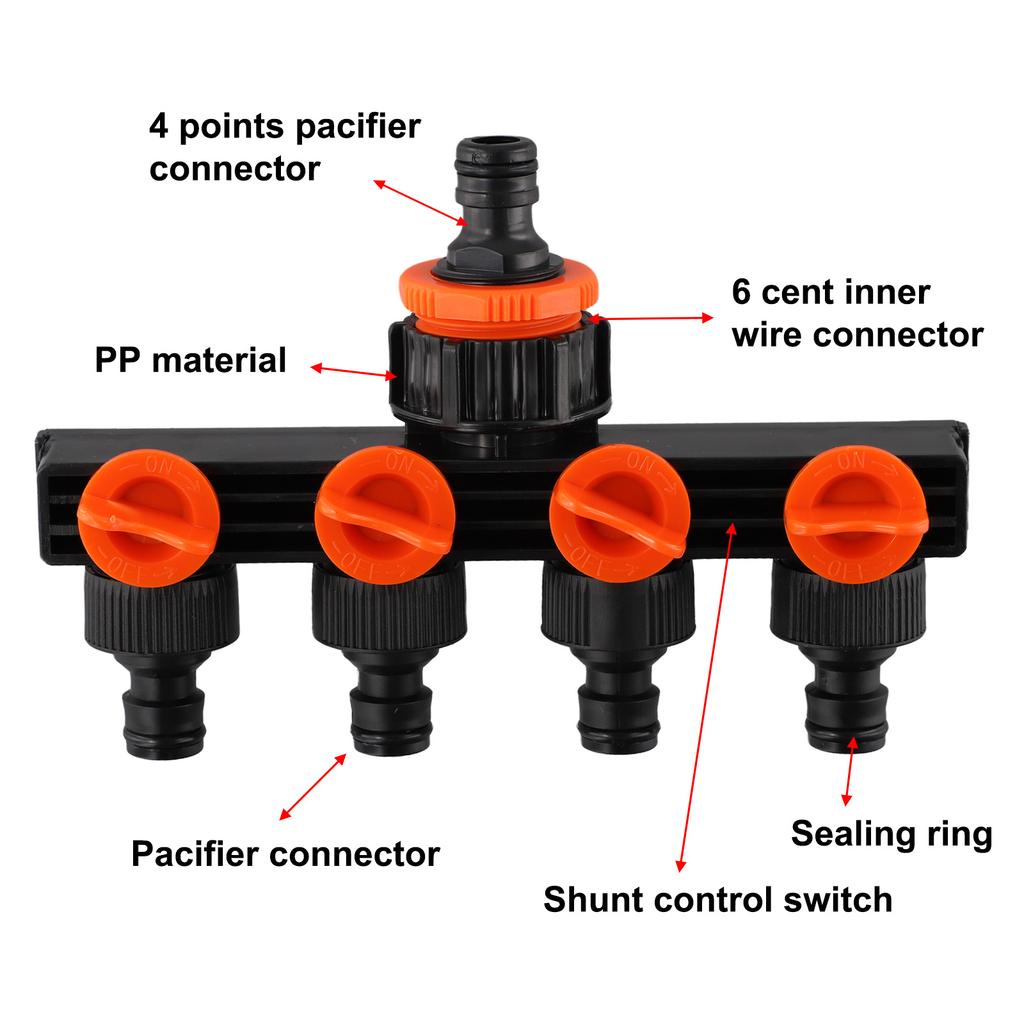 4 points pacifier connector

6 cent inner wire connector

PP material

ON
OFF

ON
OFF

ON
OFF

ON
OFF

Pacifier connector

Sealing ring

Shunt control switch