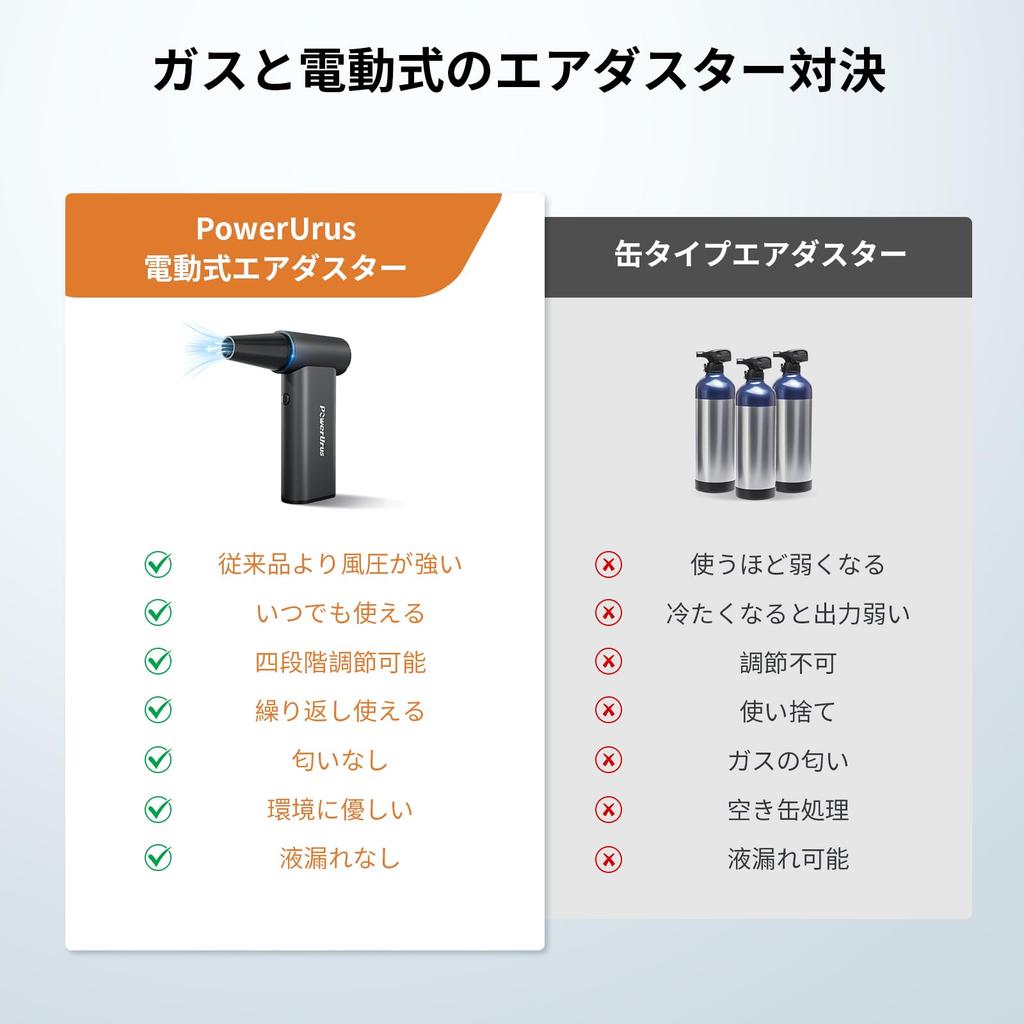 ガスと電動式のエアダスター対決

PowerUrus
電動式エアダスター

PowerUrus

従来品より風圧が強い
いつでも使える
四段階調節可能
繰り返し使える
匂いなし
環境に優しい
液漏れなし

缶タイプエアダスター

使うほど弱くなる
冷たくなると出力弱い
調節不可
使い捨て
ガスの匂い
空き缶処理
液漏れ可能