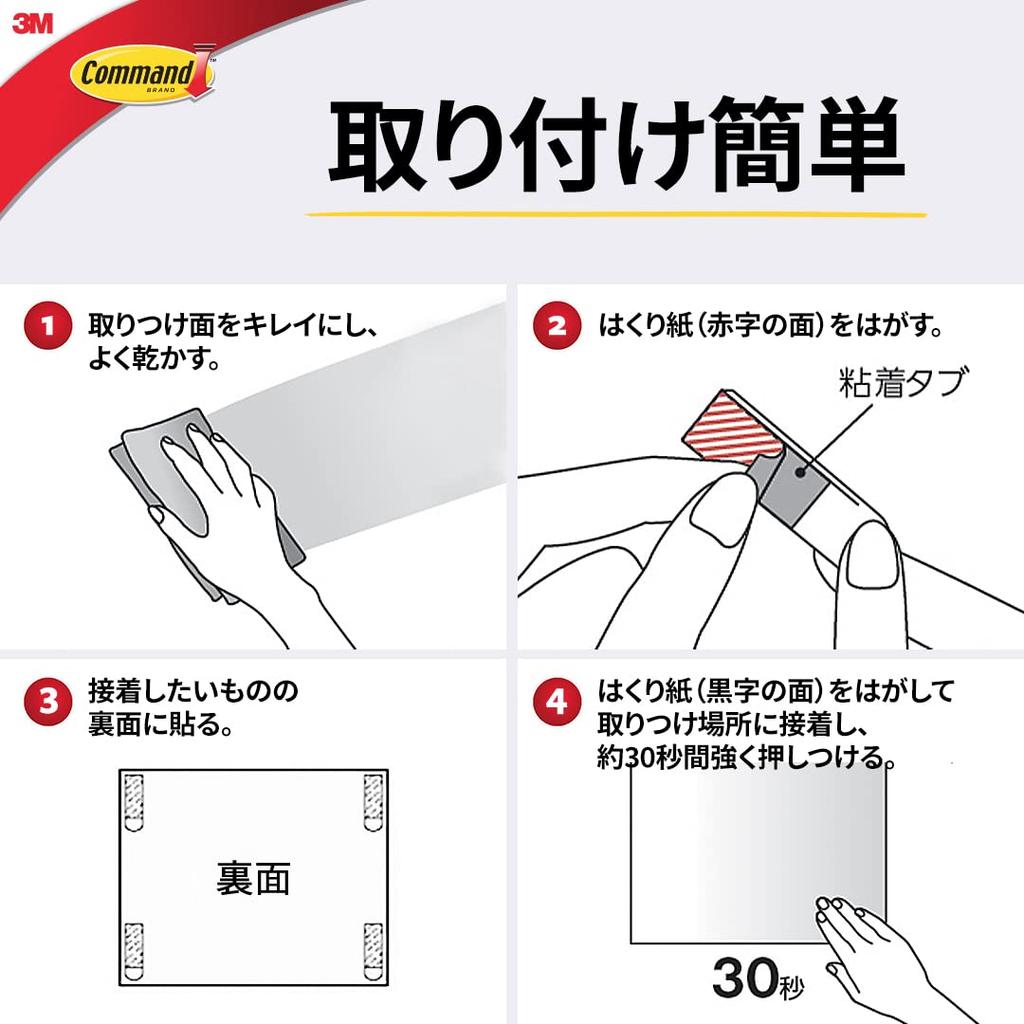 3M

Command BRAND

取り付け簡単

1 取りつけ面をキレイにし、よく乾かす。

2 はくり紙（赤字の面）をはがす。

粘着タブ

3 接着したいものの裏面に貼る。

裏面

4 はくり紙（黒字の面）をはがして取りつけ場所に接着し、約30秒間強く押しつける。

30秒