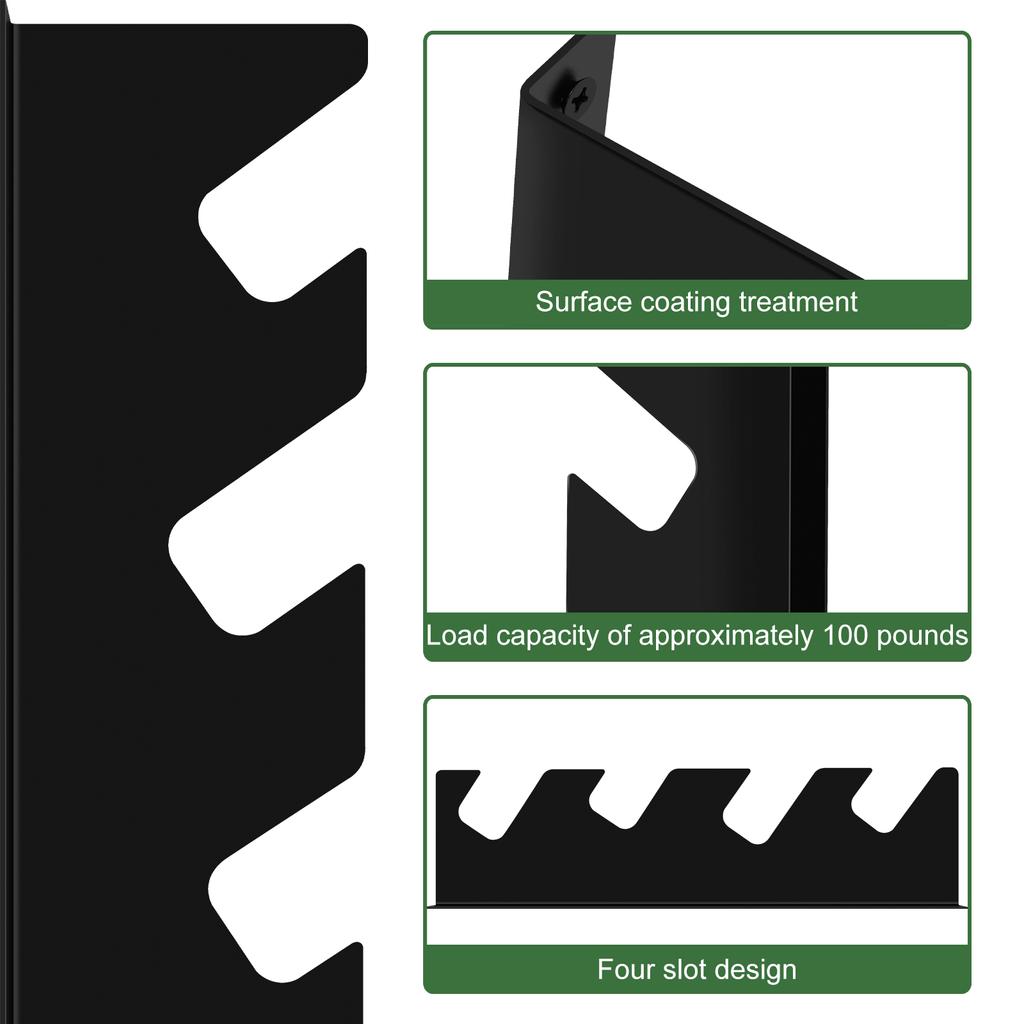 Surface coating treatment

Load capacity of approximately 100 pounds

Four slot design