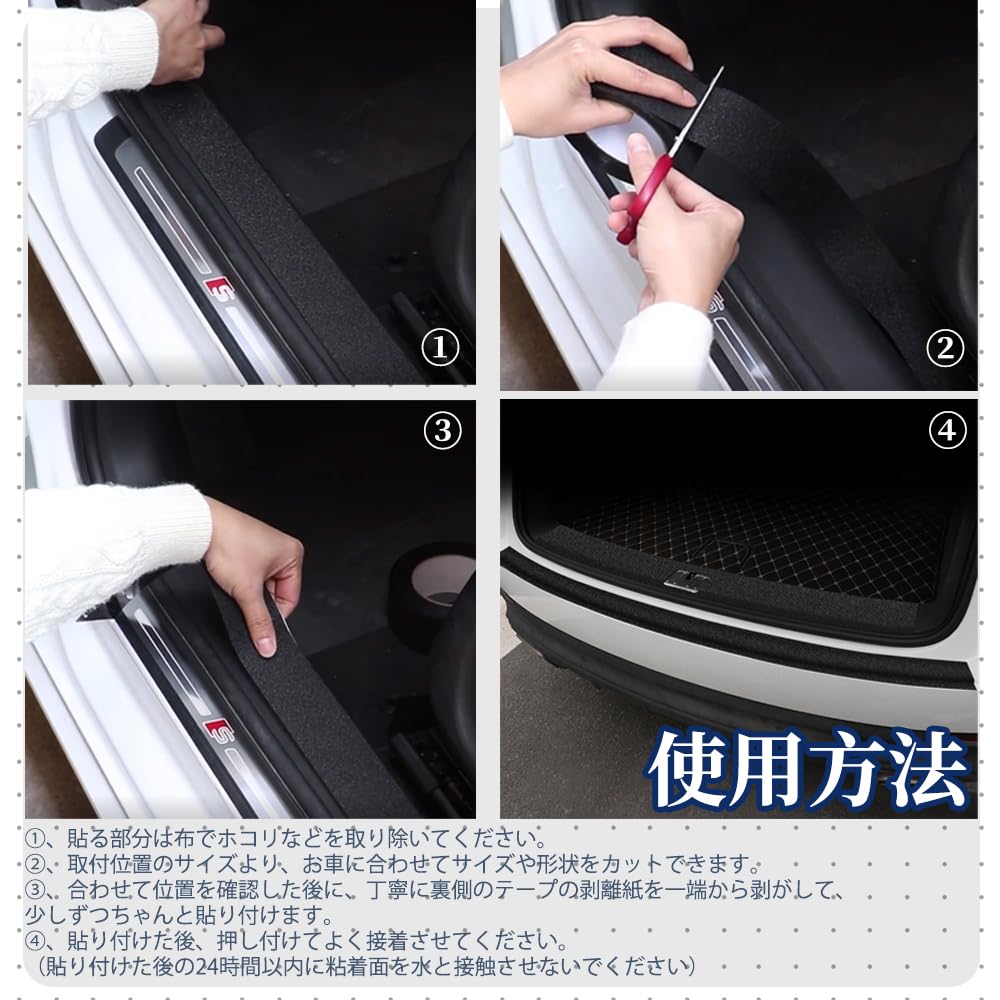 ①

②

③

④

使用方法

①、貼る部分は布でホコリなどを取り除いてください。
②、取付位置のサイズより、お車に合わせてサイズや形状をカットできます。
③、合わせて位置を確認した後に、丁寧に裏側のテープの剥離紙を一端から剥がして、少しずつちゃんと貼り付けます。
④、貼り付けだ後、押し付けてよく接着させてください。
（貼り付けた後の24時間以内に粘着面を水と接触させないでください）