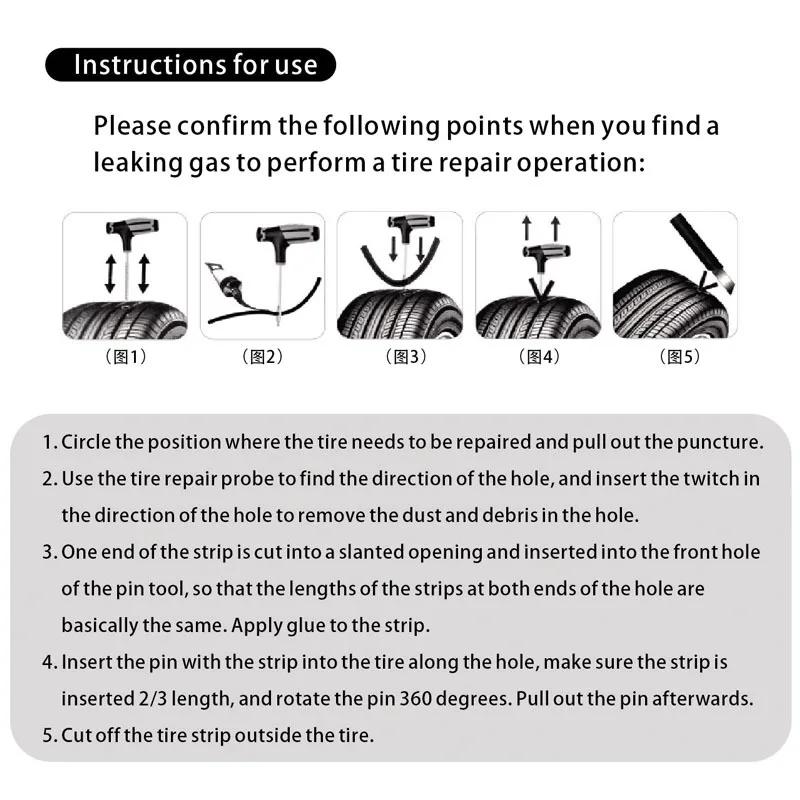 Instructions for use

Please confirm the following points when you find a leaking gas to perform a tire repair operation:

(图1)

(图2)

(图3)

(图4)

(图5)

1. Circle the position where the tire needs to be repaired and pull out the puncture.
2. Use the tire repair probe to find the direction of the hole, and insert the twitch in the direction of the hole to remove the dust and debris in the hole.
3. One end of the strip is cut into a slanted opening and inserted into the front hole of the pin tool, so that the lengths of the strips at both ends of the hole are basically the same. Apply glue to the strip.
4. Insert the pin with the strip into the tire along the hole, make sure the strip is inserted 2/3 length, and rotate the pin 360 degrees. Pull out the pin afterwards.
5. Cut off the tire strip outside the tire.