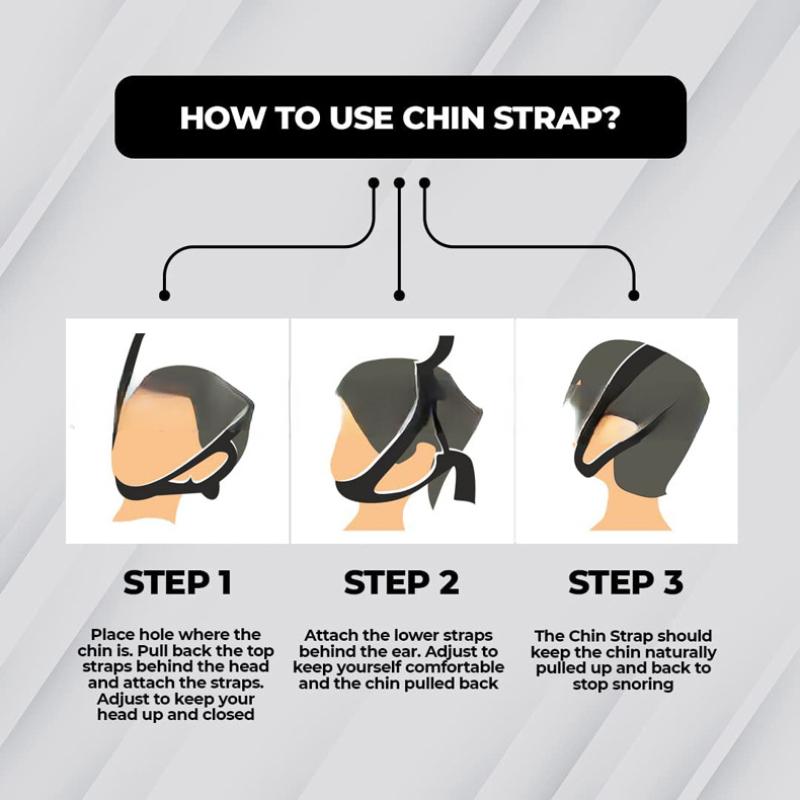 HOW TO USE CHIN STRAP?

STEP 1

Place hole where the chin is. Pull back the top straps behind the head and attach the straps. Adjust to keep your head up and closed

STEP 2

Attach the lower straps behind the ear. Adjust to keep yourself comfortable and the chin pulled back

STEP 3

The Chin Strap should keep the chin naturally pulled up and back to stop snoring