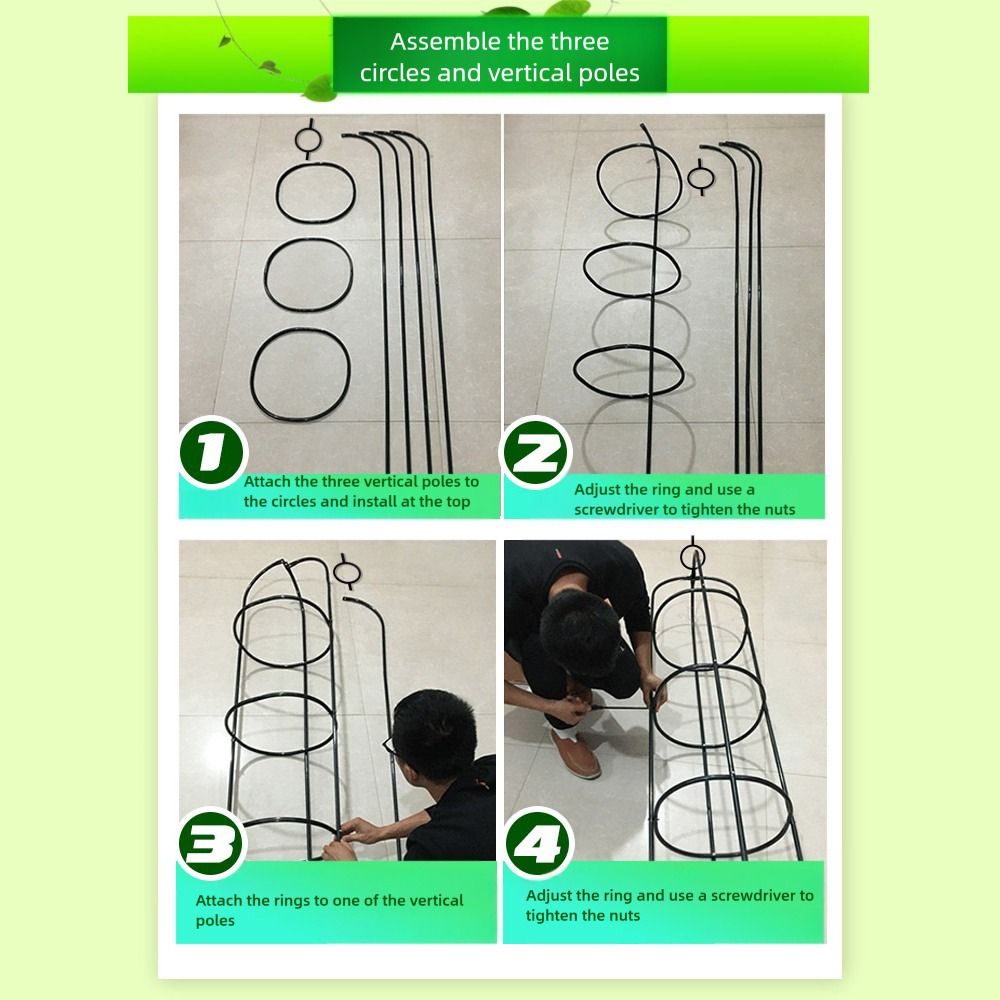 Assemble the three circles and vertical poles

1
Attach the three vertical poles to the circles and install at the top

2
Adjust the ring and use a screwdriver to tighten the nuts

3
Attach the rings to one of the vertical poles

4
Adjust the ring and use a screwdriver to tighten the nuts