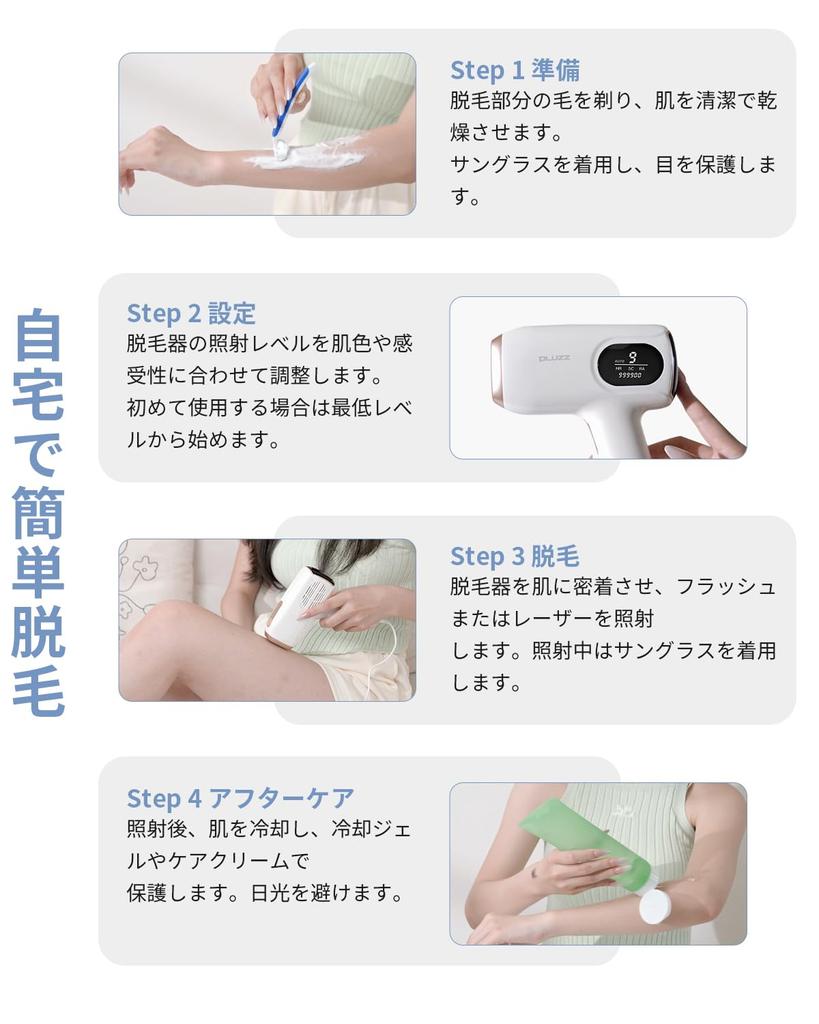 自宅で簡単脱毛

Step 1 準備
脱毛部分の毛を剃り、肌を清潔で乾燥させます。
サングラスを着用し、目を保護します。

Step 2 設定
脱毛器の照射レベルを肌色や感受性に合わせて調整します。
初めて使用する場合は最低レベルから始めます。

DLUZZ
3
999900

Step 3 脱毛
脱毛器を肌に密着させ、フラッシュまたはレーザーを照射
します。照射中はサングラスを着用します。

Step 4 アフターケア
照射後、肌を冷却し、冷却ジェルやケアクリームで
保護します。日光を避けます。