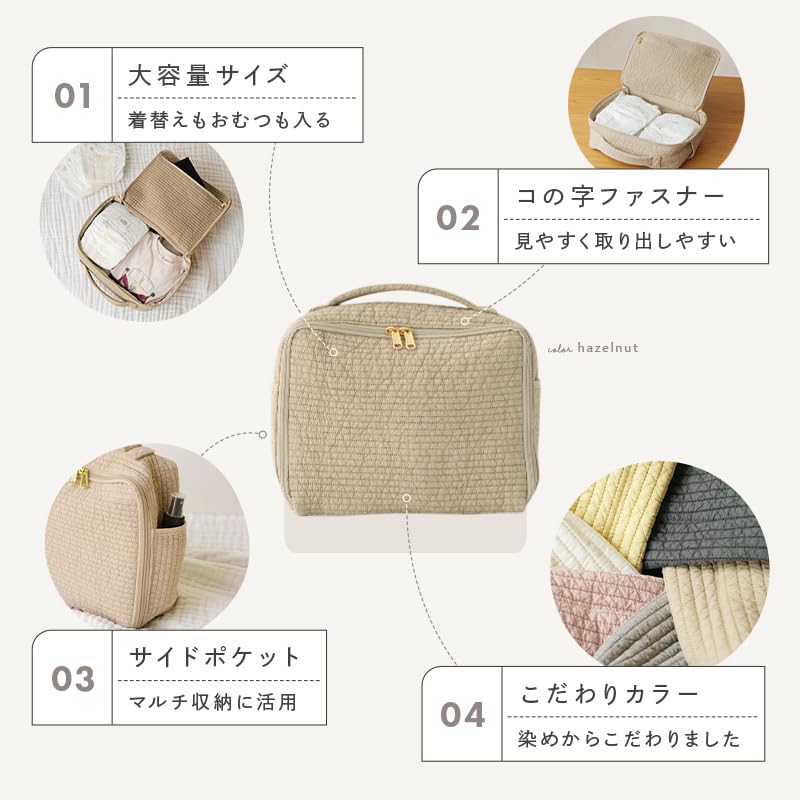 01
大容量サイズ
着替えもおむつも入る

02
コの字ファスナー
見やすく取り出しやすい

color hazelnut

03
サイドポケット
マルチ収納に活用

04
こだわりカラー
染めからこだわりました