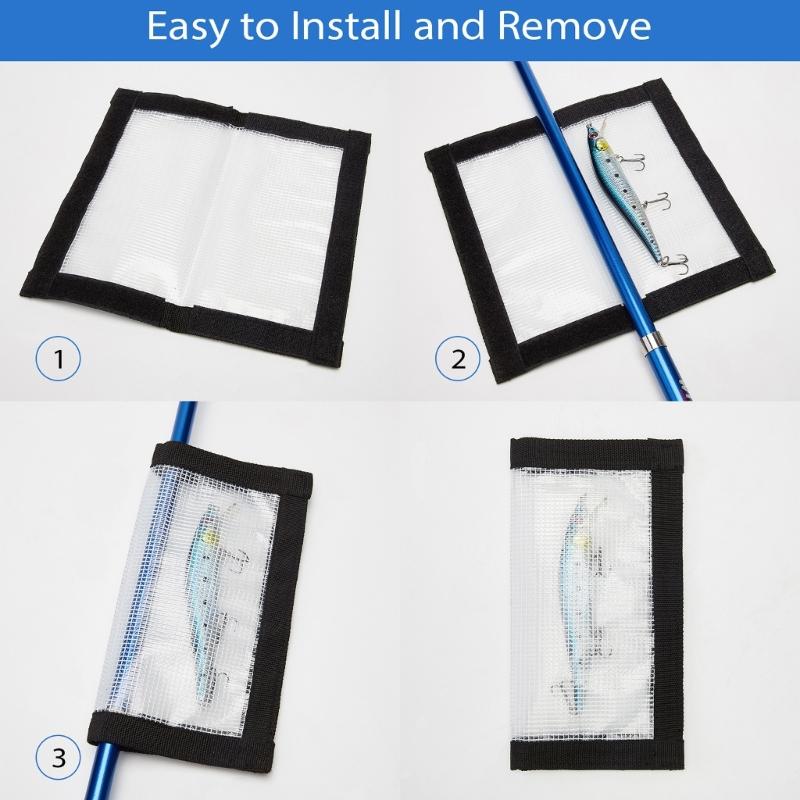 Easy to Install and Remove

1

2

3