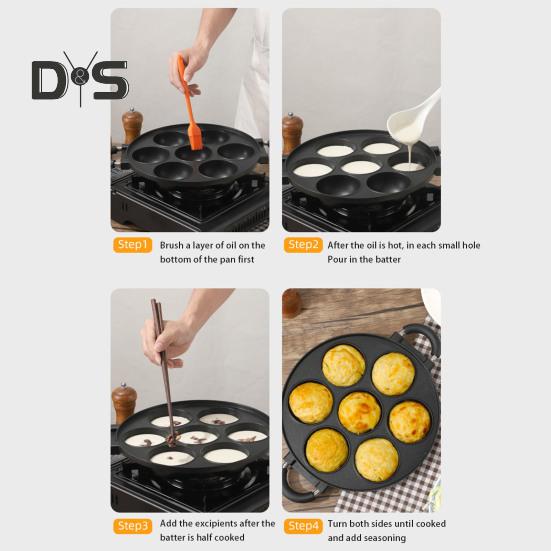 D&S

Step1 Brush a layer of oil on the bottom of the pan first

Step2 After the oil is hot, in each small hole Pour in the batter

Step3 Add the excipients after the batter is half cooked

Step4 Turn both sides until cooked and add seasoning