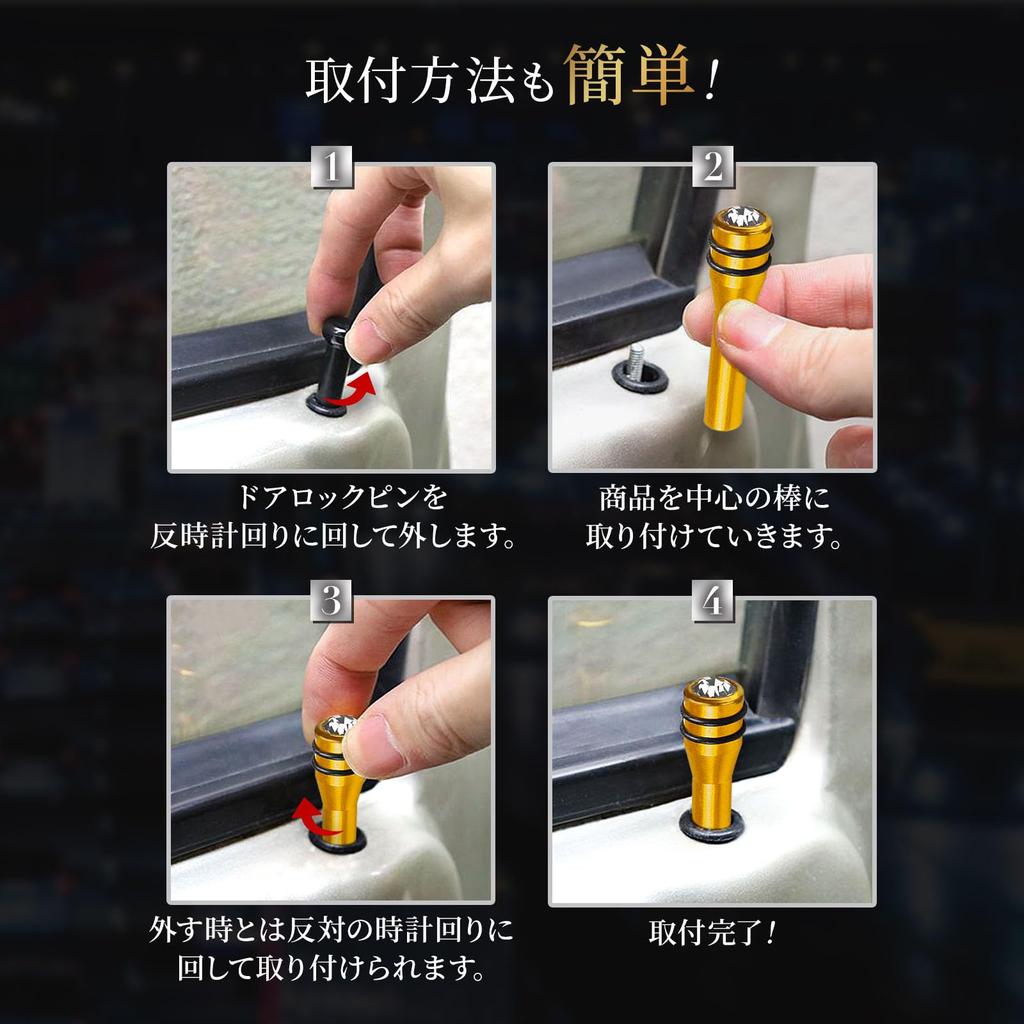 取付方法も簡単！

1

ドアロックピンを反時計回りに回して外します。

2

商品を中心の棒に取り付けていきます。

3

外す時とは反対の時計回りに回して取り付けられます。

4

取付完了！