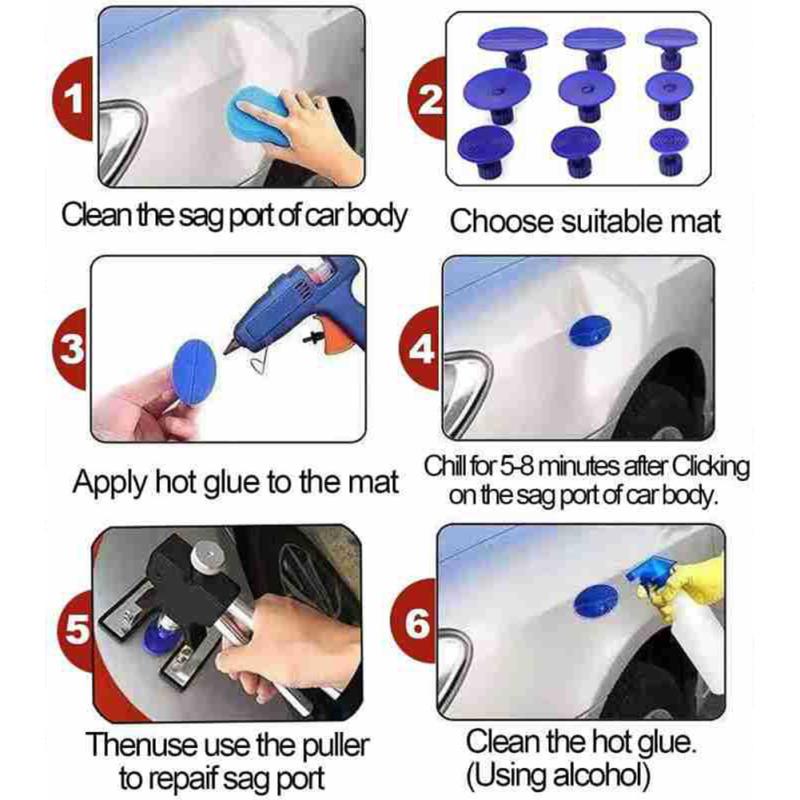 1

Clean the sag port of car body

2

Choose suitable mat

3

Apply hot glue to the mat

4

Chill for 5-8 minutes after Clicking on the sag port of car body.

5

Thenuse use the puller to repaif sag port

6

Clean the hot glue. (Using alcohol)