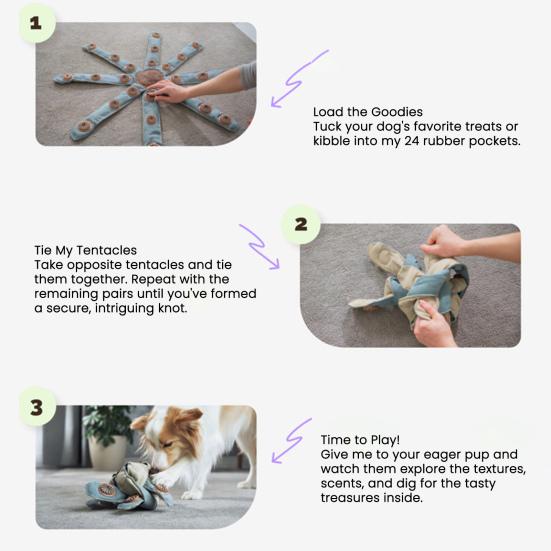 1

Load the Goodies
Tuck your dog's favorite treats or kibble into my 24 rubber pockets.

2

Tie My Tentacles
Take opposite tentacles and tie them together. Repeat with the remaining pairs until you've formed a secure, intriguing knot.

3

Time to Play!
Give me to your eager pup and watch them explore the textures, scents, and dig for the tasty treasures inside.