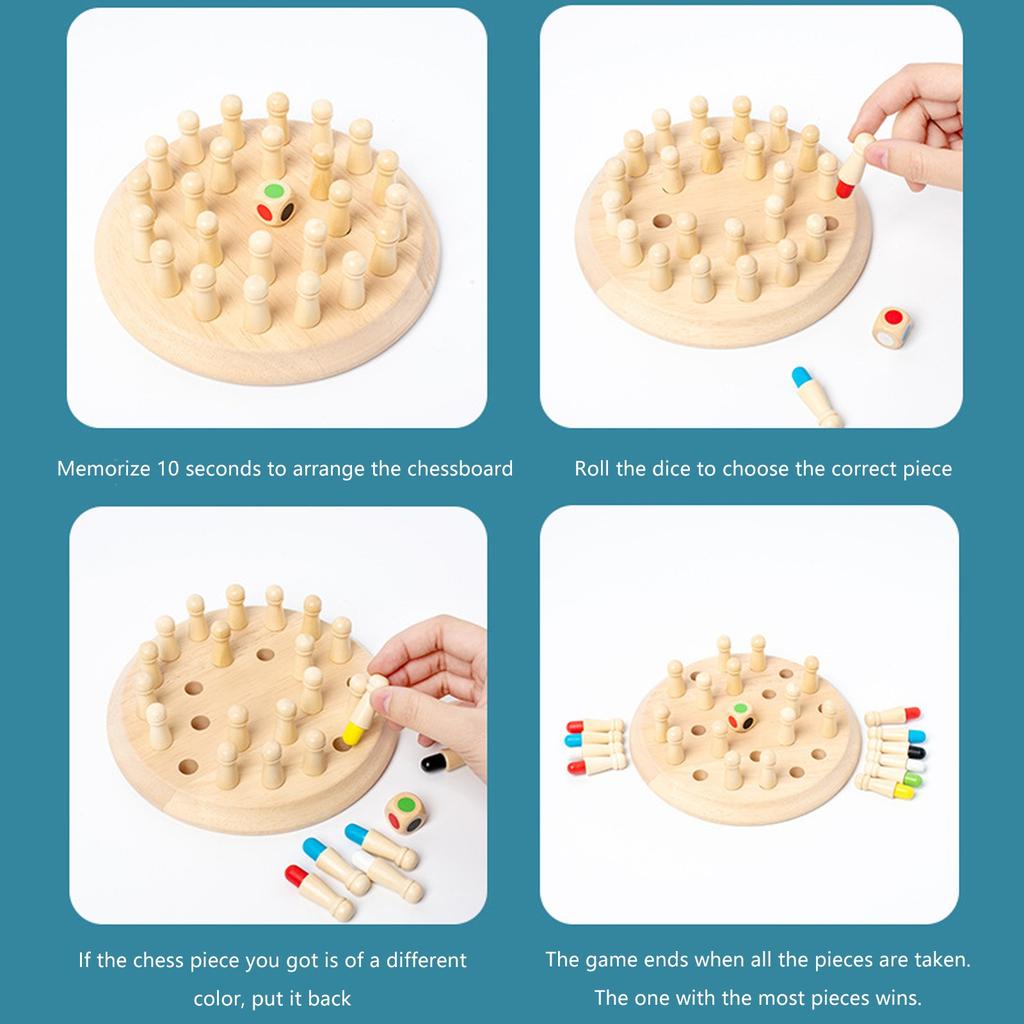 Memorize 10 seconds to arrange the chessboard

Roll the dice to choose the correct piece

If the chess piece you got is of a different color, put it back

The game ends when all the pieces are taken. The one with the most pieces wins.