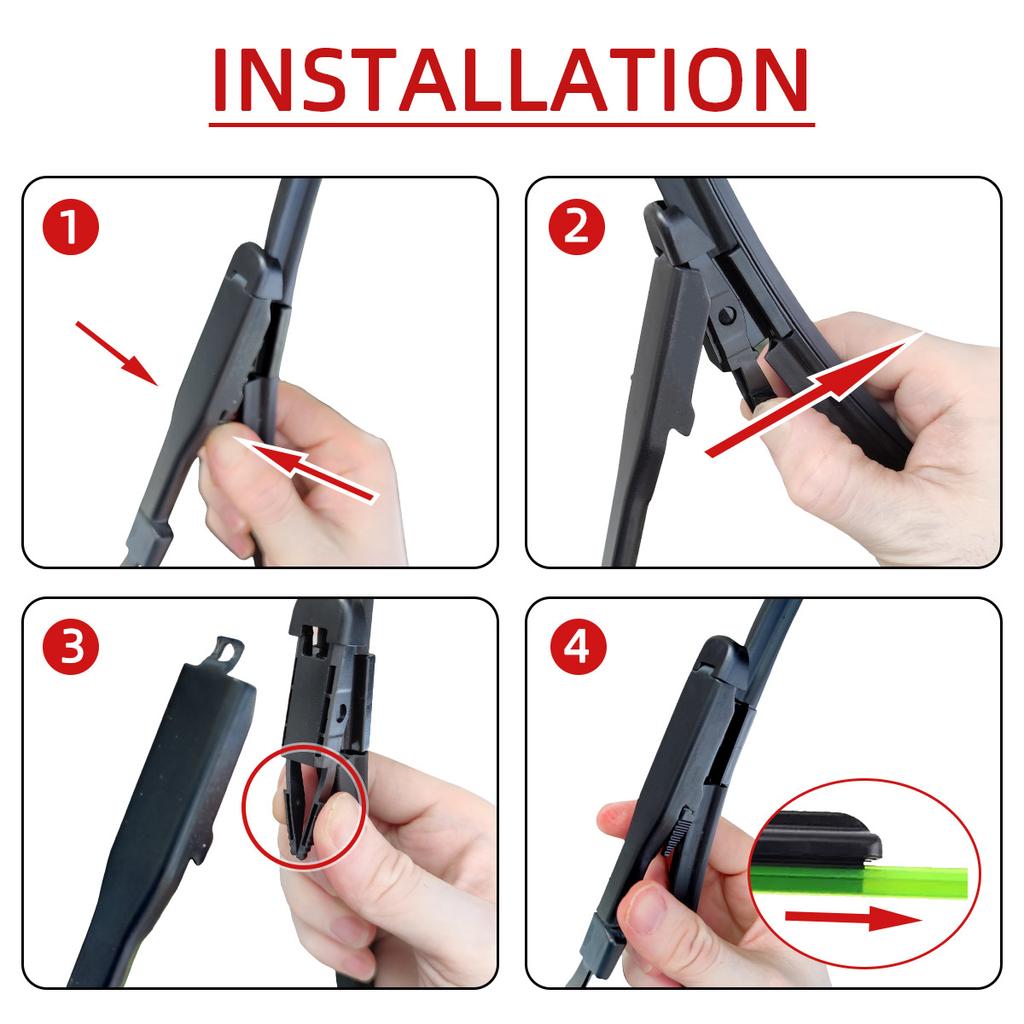 INSTALLATION

1

2

3

4