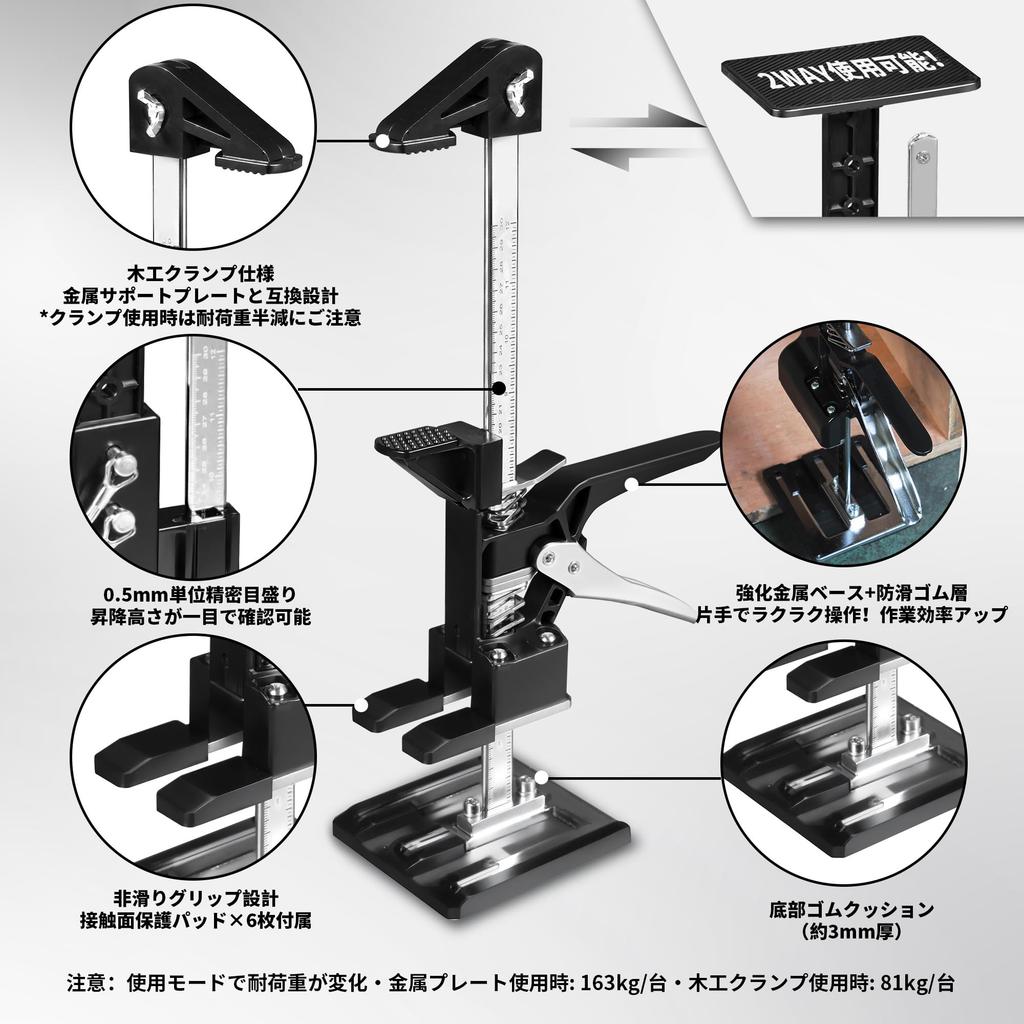 2WAY使用可能！

木工クランプ仕様
金属サポートプレートと互換設計
*クランプ使用時は耐荷重半減にご注意

0.5mm単位精密目盛り
昇降高さが一目で確認可能

強化金属ベース+防滑ゴム層
片手でラクラク操作！作業効率アップ

非滑りグリップ設計
接触面保護パッド×6枚付属

底部ゴムクッション
（約3mm厚）

注意：使用モードで耐荷重が変化・金属プレート使用時: 163kg/台・木工クランプ使用時: 81kg/台