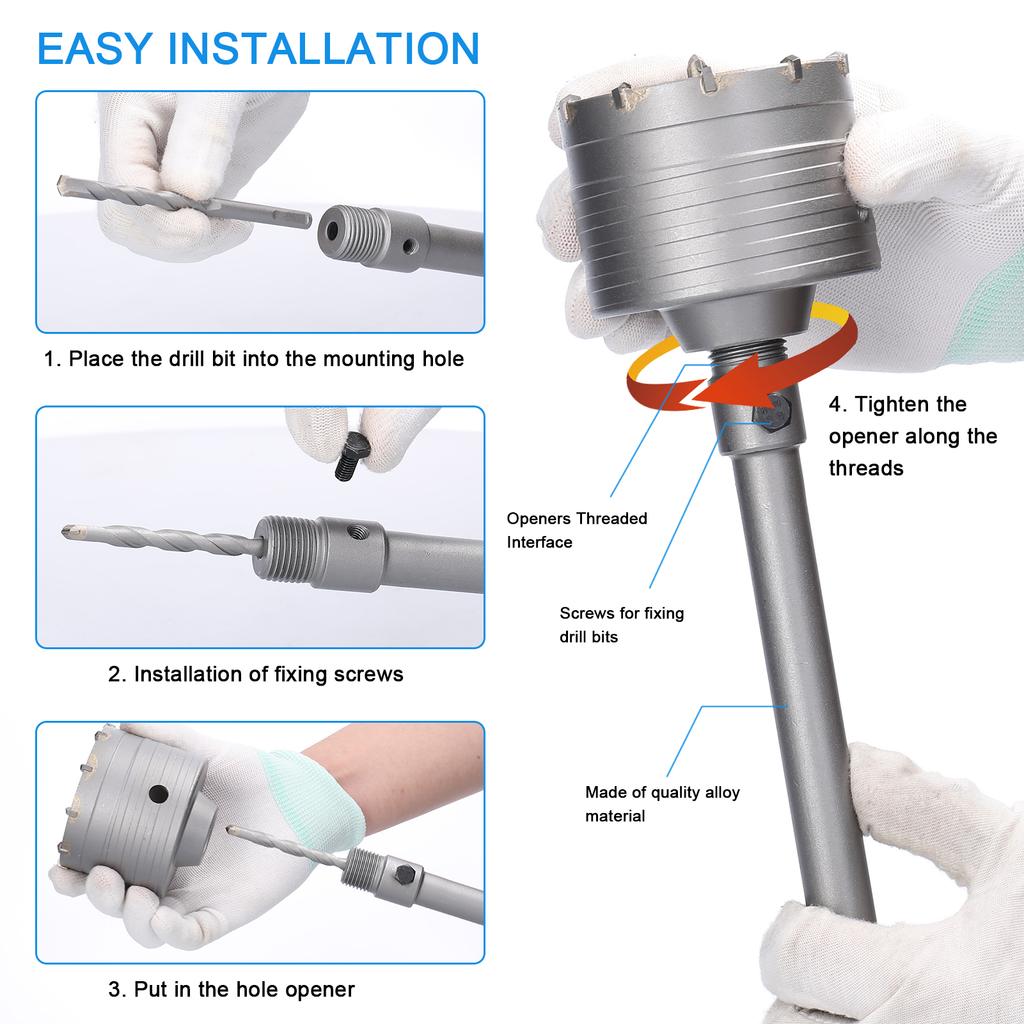 EASY INSTALLATION

1. Place the drill bit into the mounting hole

2. Installation of fixing screws

3. Put in the hole opener

4. Tighten the opener along the threads

Openers Threaded Interface

Screws for fixing drill bits

Made of quality alloy material