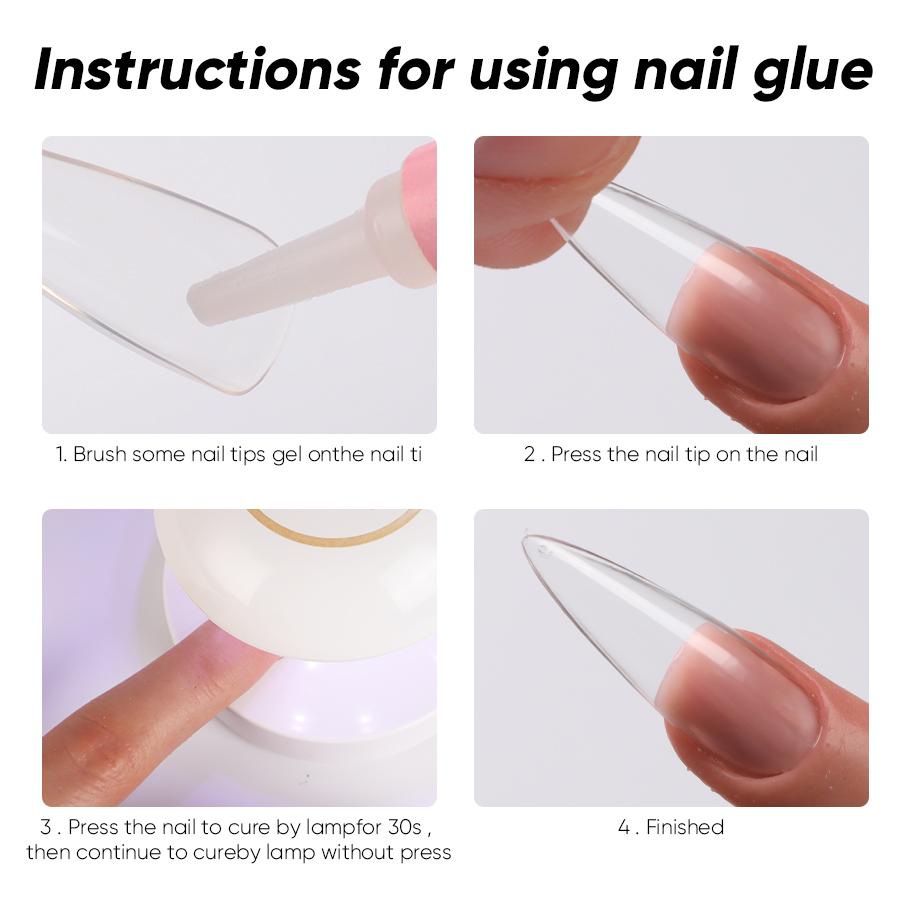 Instructions for using nail glue

1. Brush some nail tips gel onthe nail ti

2 . Press the nail tip on the nail

3 . Press the nail to cure by lampfor 30s , then continue to cureby lamp without press

4 . Finished