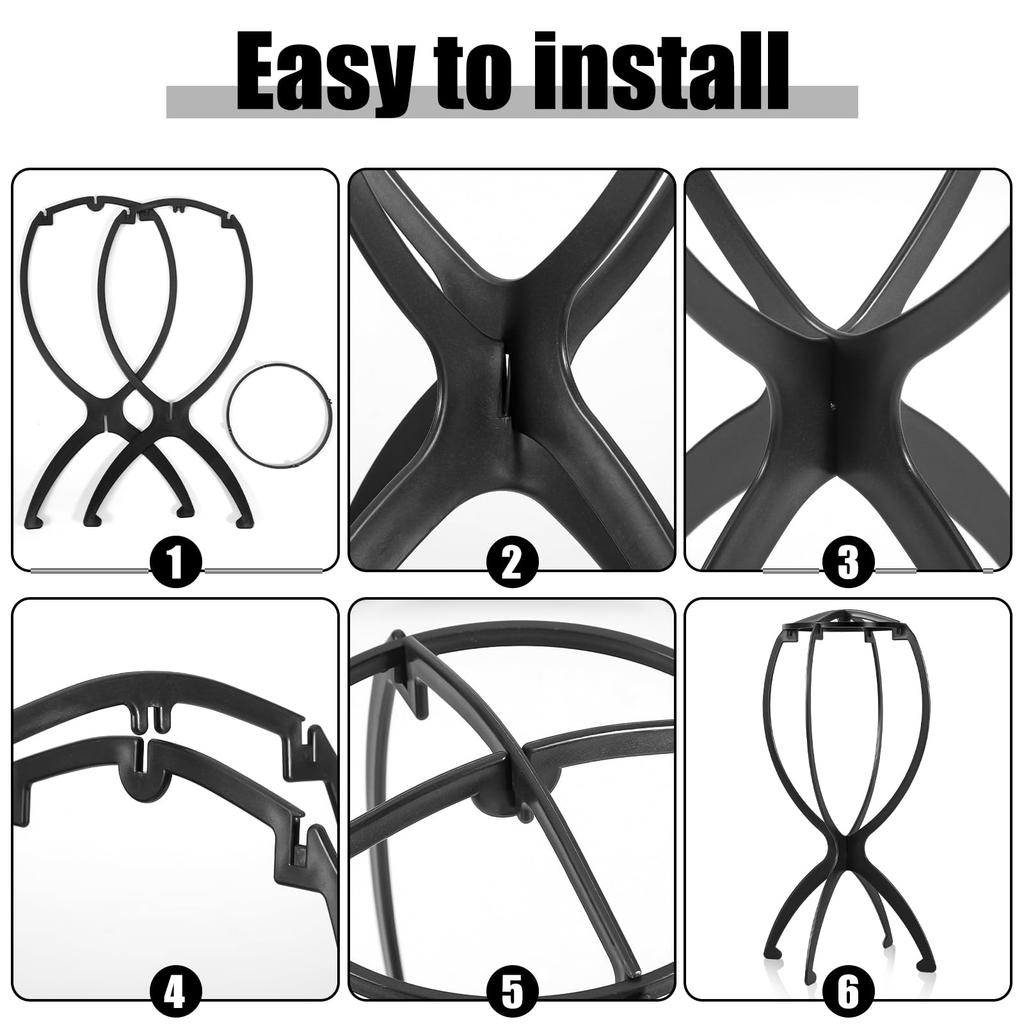 Easy to install

1

2

3

4

5

6