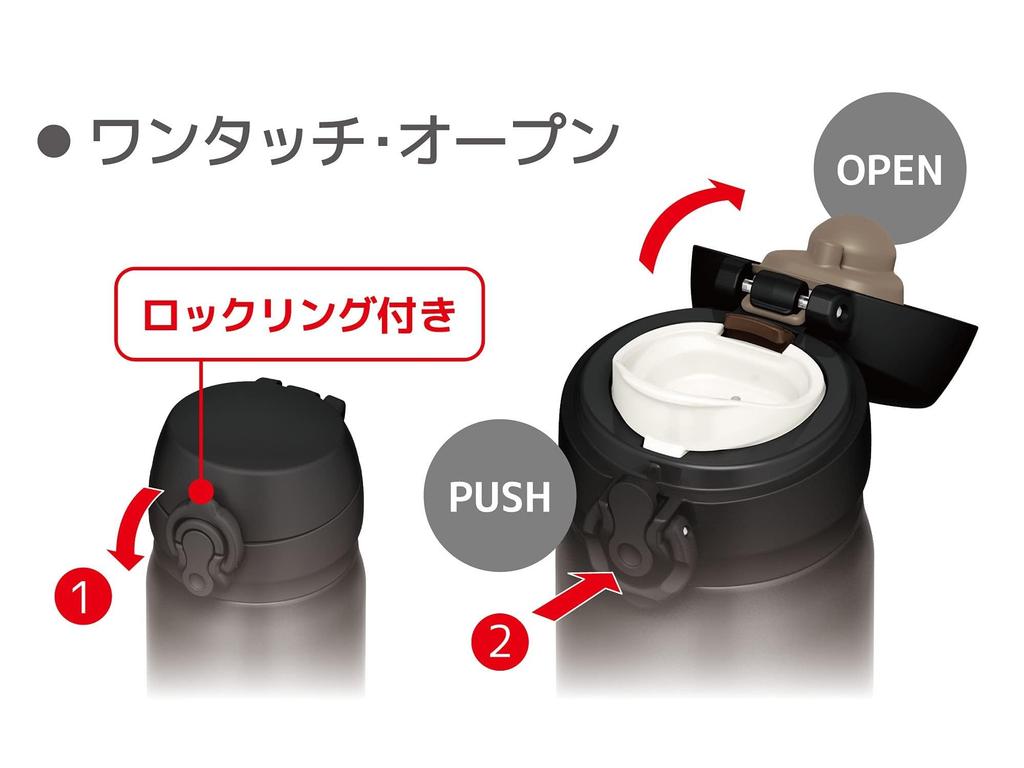 ● ワンタッチ・オープン

OPEN

ロックリング付き

PUSH

1

2