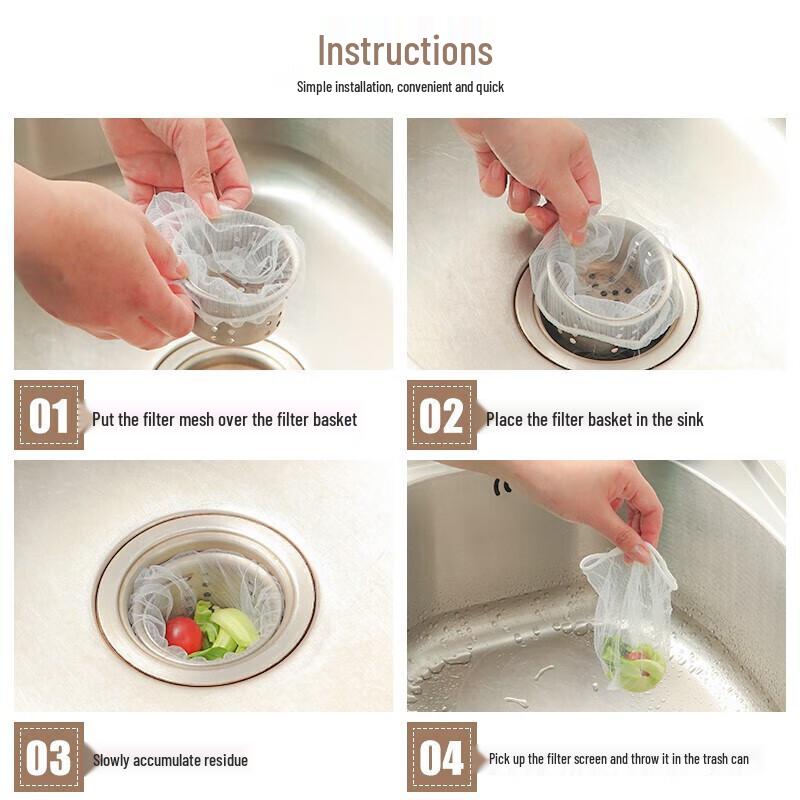 Instructions

Simple installation, convenient and quick

01 Put the filter mesh over the filter basket

02 Place the filter basket in the sink

03 Slowly accumulate residue

04 Pick up the filter screen and throw it in the trash can