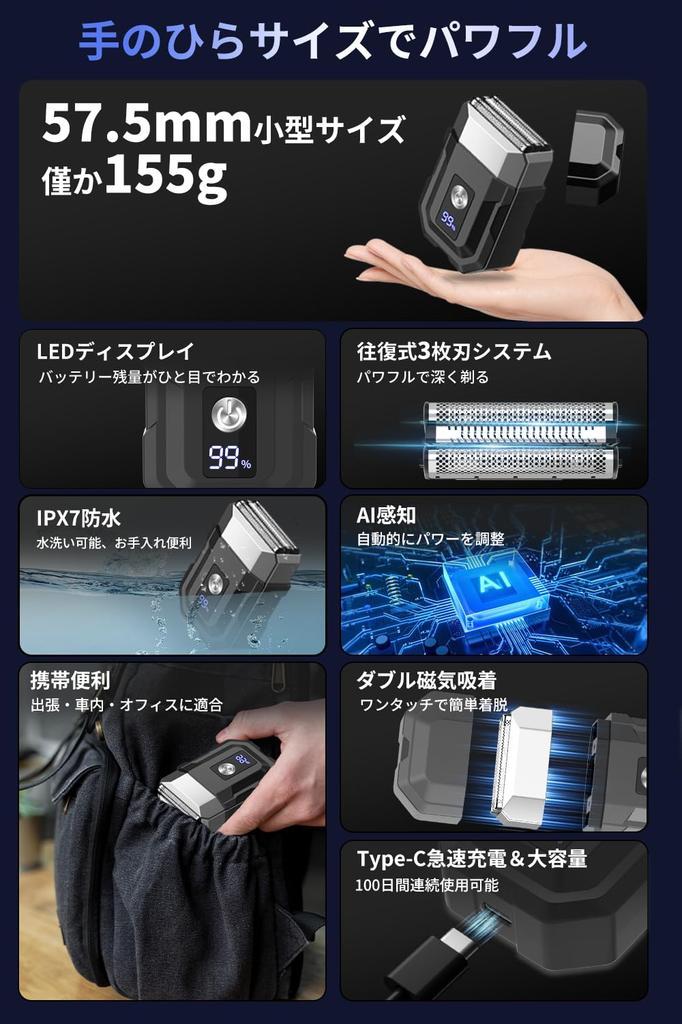 手のひらサイズでパワフル

57.5mm小型サイズ
僅か155g

99%

LEDディスプレイ
バッテリー残量がひと目でわかる

99%

往復式3枚刃システム
パワフルで深く剃る

IPX7防水
水洗い可能、お手入れ便利

AI感知
自動的にパワーを調整

AI

携帯便利
出張・車内・オフィスに適合

ダブル磁気吸着
ワンタッチで簡単着脱

Type-C急速充電＆大容量
100日間連続使用可能