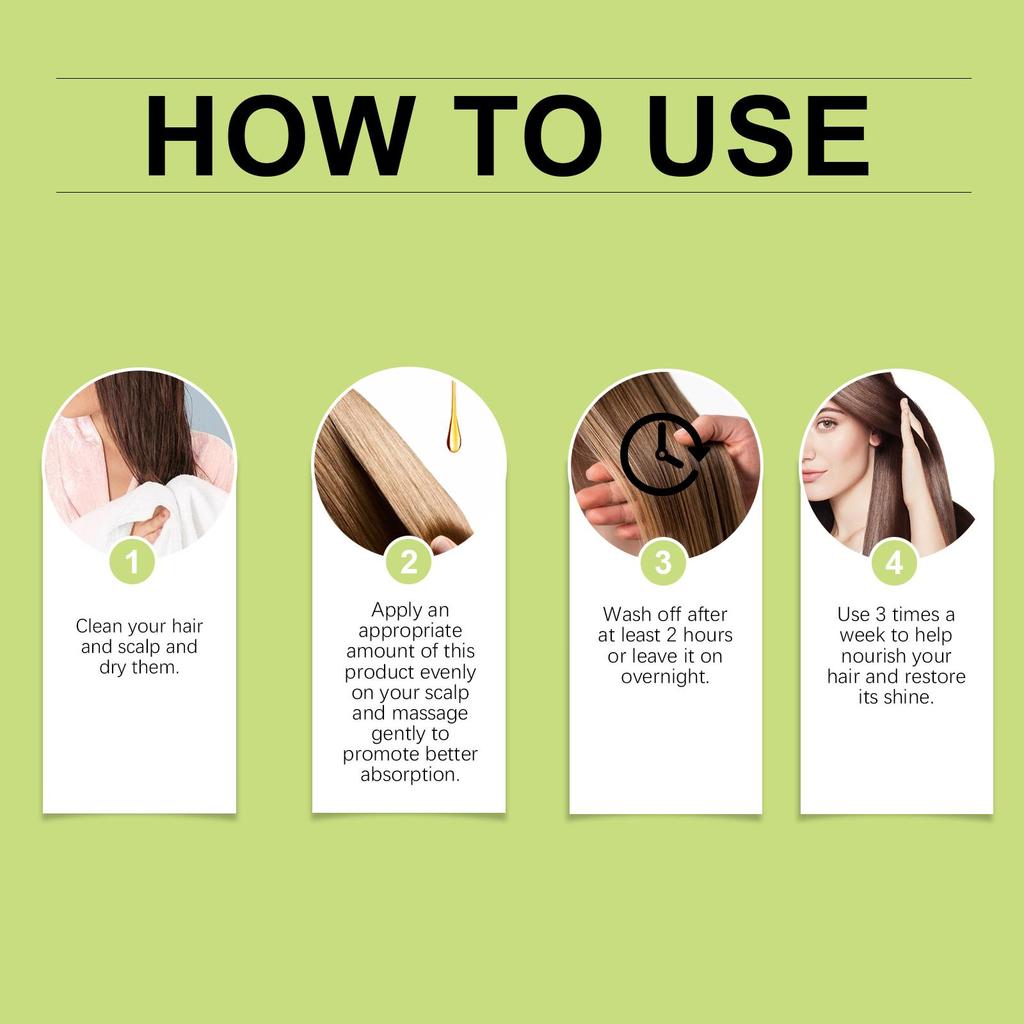 HOW TO USE

1

Clean your hair and scalp and dry them.

2

Apply an appropriate amount of this product evenly on your scalp and massage gently to promote better absorption.

3

Wash off after at least 2 hours or leave it on overnight.

4

Use 3 times a week to help nourish your hair and restore its shine.