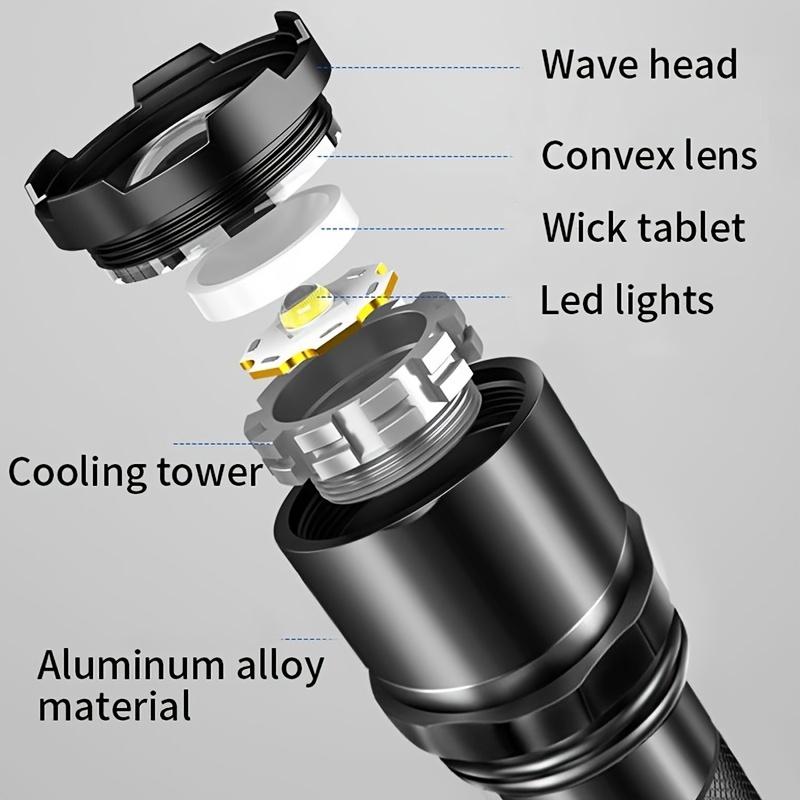 Wave head

Convex lens

Wick tablet

Led lights

Cooling tower

Aluminum alloy material