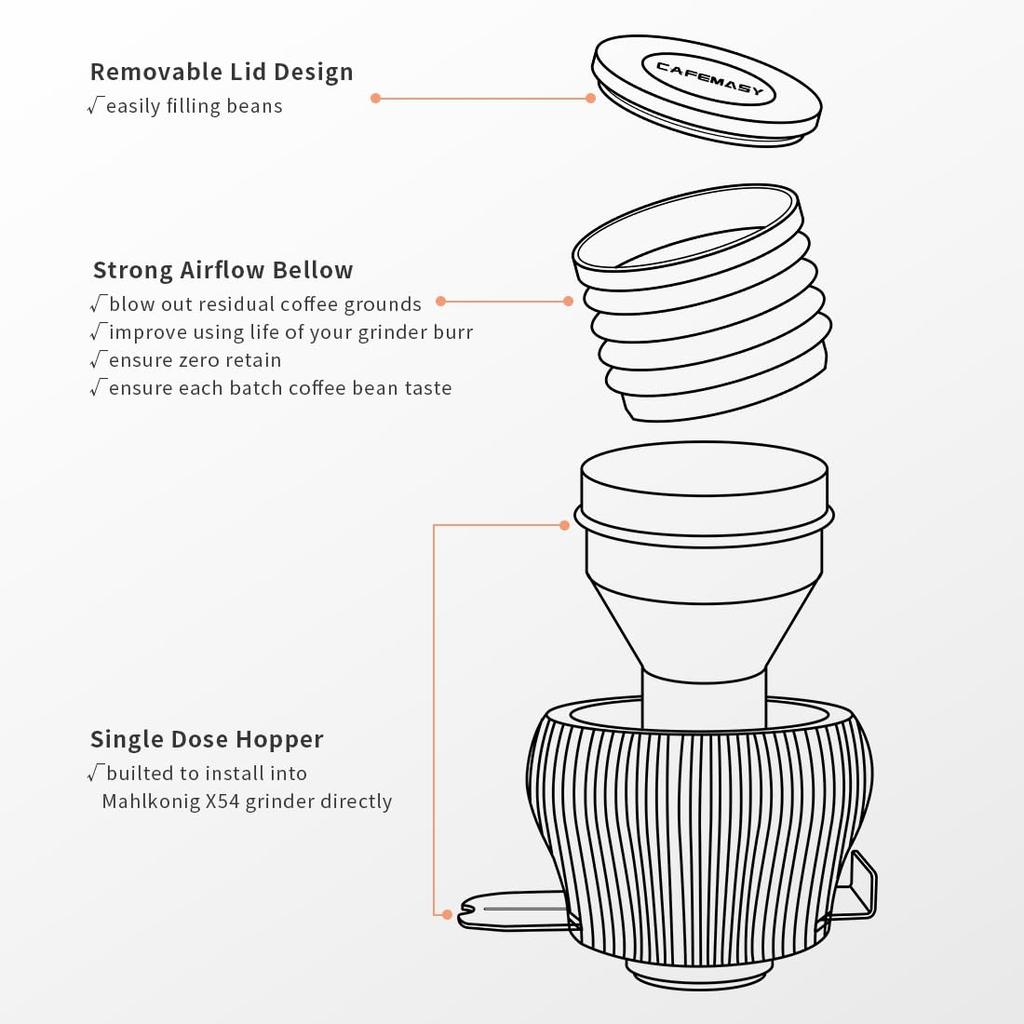 Removable Lid Design
√easily filling beans

CAFEMASY

Strong Airflow Bellow
√blow out residual coffee grounds
√improve using life of your grinder burr
√ensure zero retain
√ensure each batch coffee bean taste

Single Dose Hopper
√builted to install into Mahlkonig X54 grinder directly