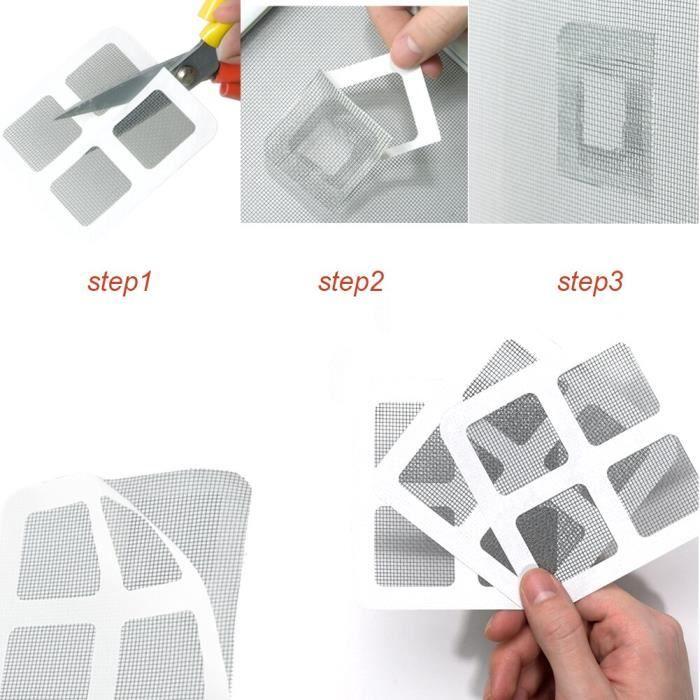 step1

step2

step3