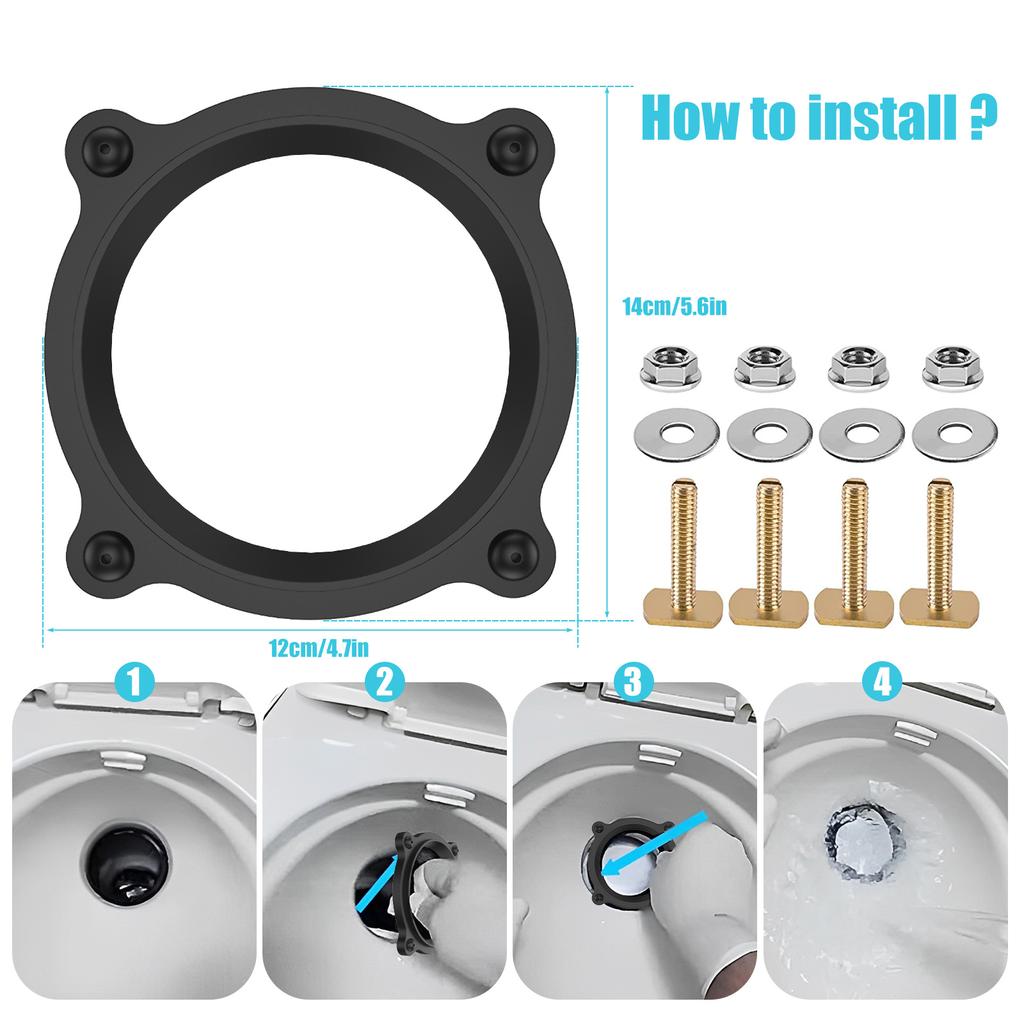 How to install ?

14cm/5.6in

12cm/4.7in

1

2

3

4