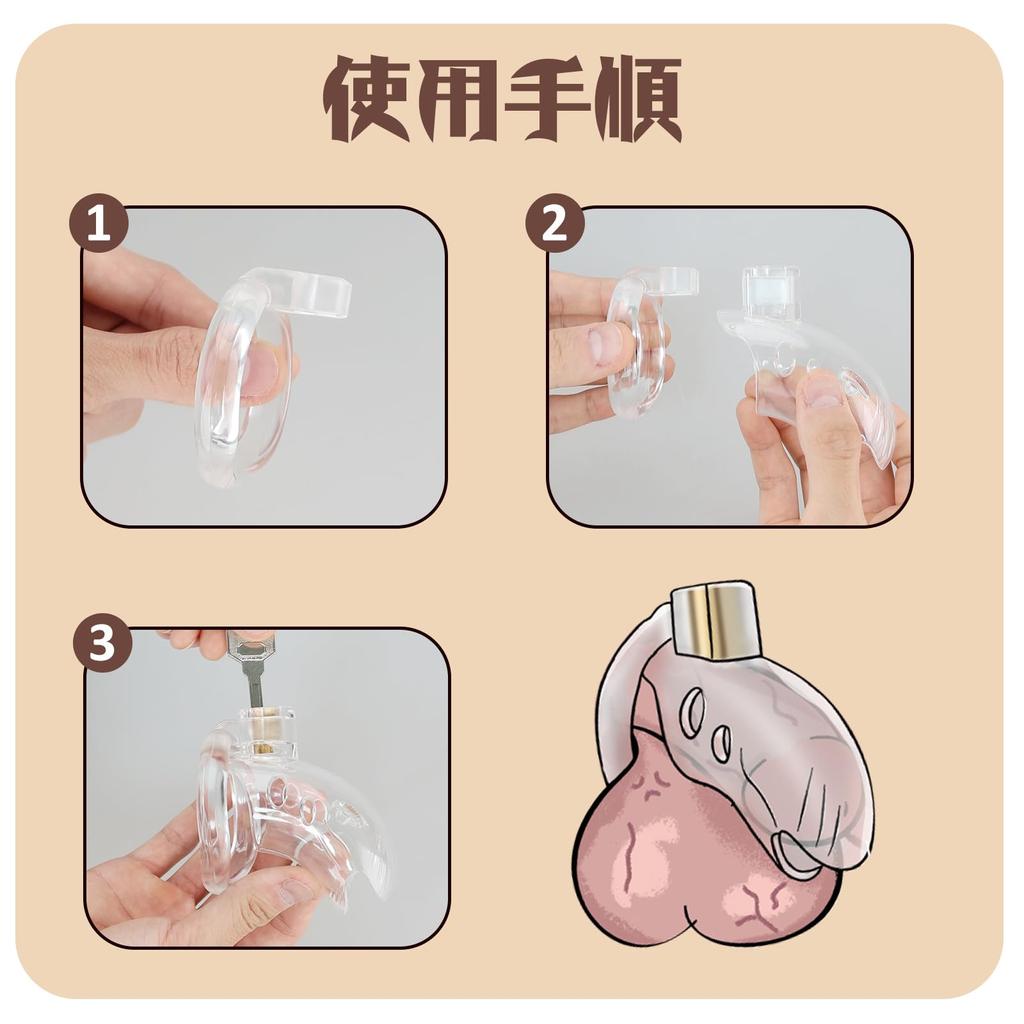 使用手順

1

2

3