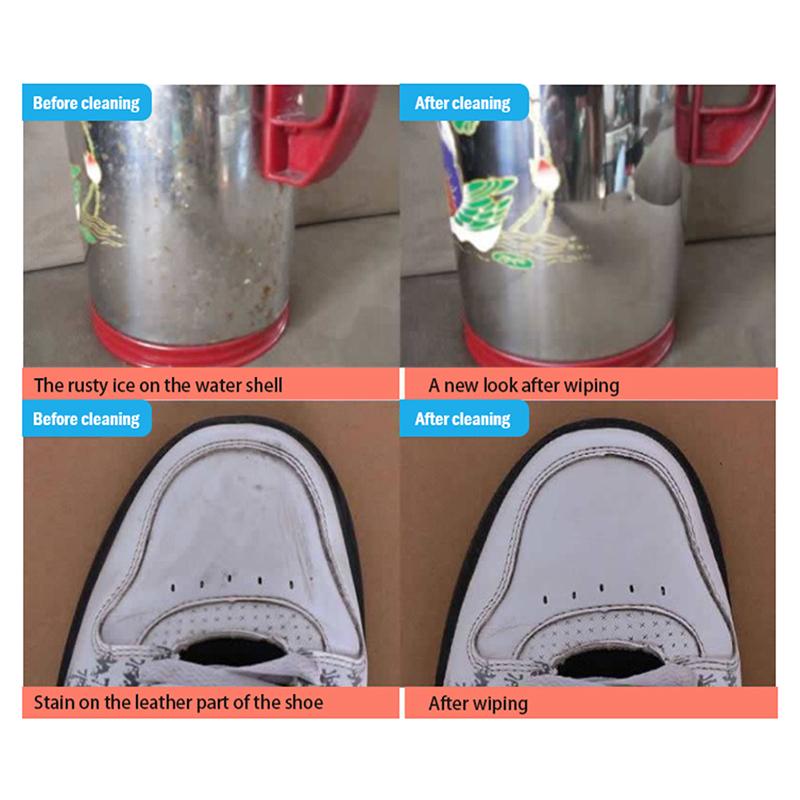 Before cleaning

The rusty ice on the water shell

After cleaning

A new look after wiping

Before cleaning

Stain on the leather part of the shoe

After cleaning

After wiping