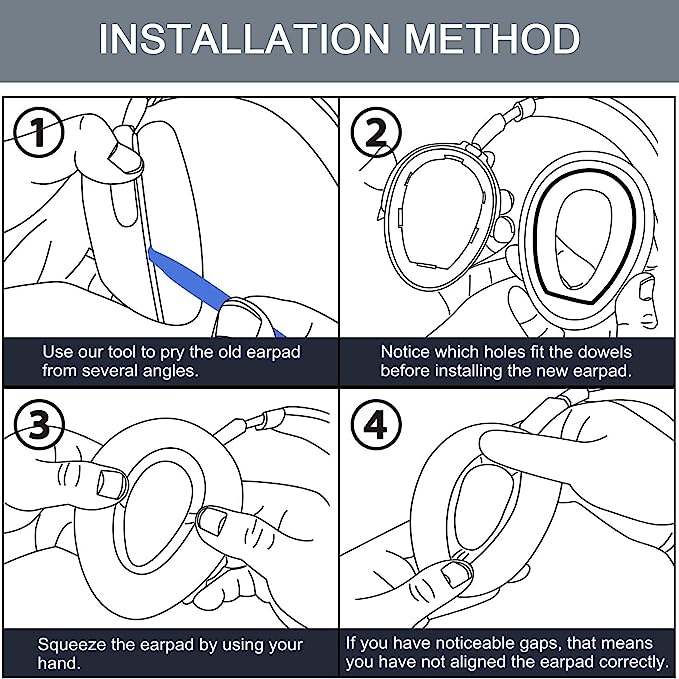 INSTALLATION METHOD

1

Use our tool to pry the old earpad from several angles.

2

Notice which holes fit the dowels before installing the new earpad.

3

Squeeze the earpad by using your hand.

4

If you have noticeable gaps, that means you have not aligned the earpad correctly.