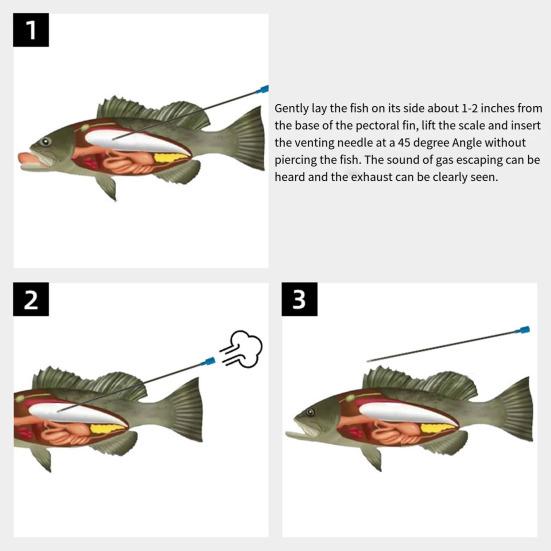 1

Gently lay the fish on its side about 1-2 inches from the base of the pectoral fin, lift the scale and insert the venting needle at a 45 degree Angle without piercing the fish. The sound of gas escaping can be heard and the exhaust can be clearly seen.

2

3