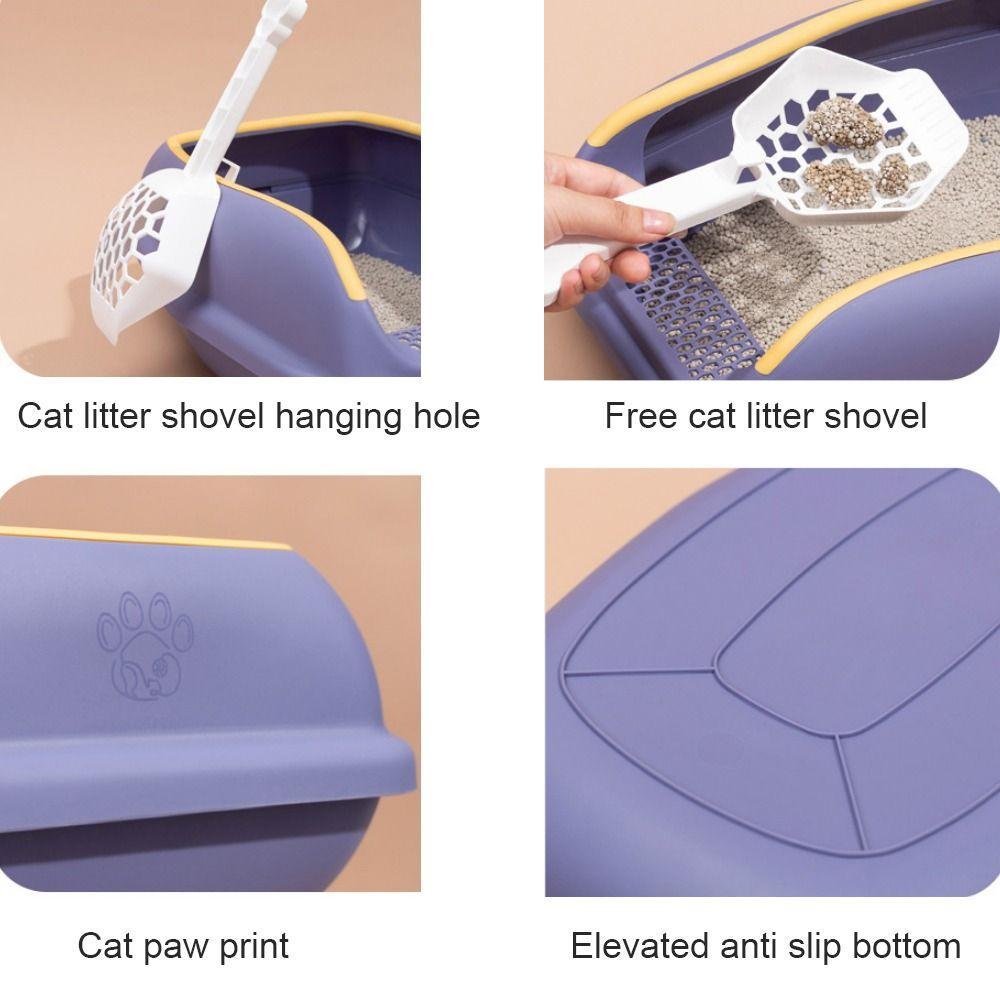 Cat litter shovel hanging hole

Free cat litter shovel

Cat paw print

Elevated anti slip bottom