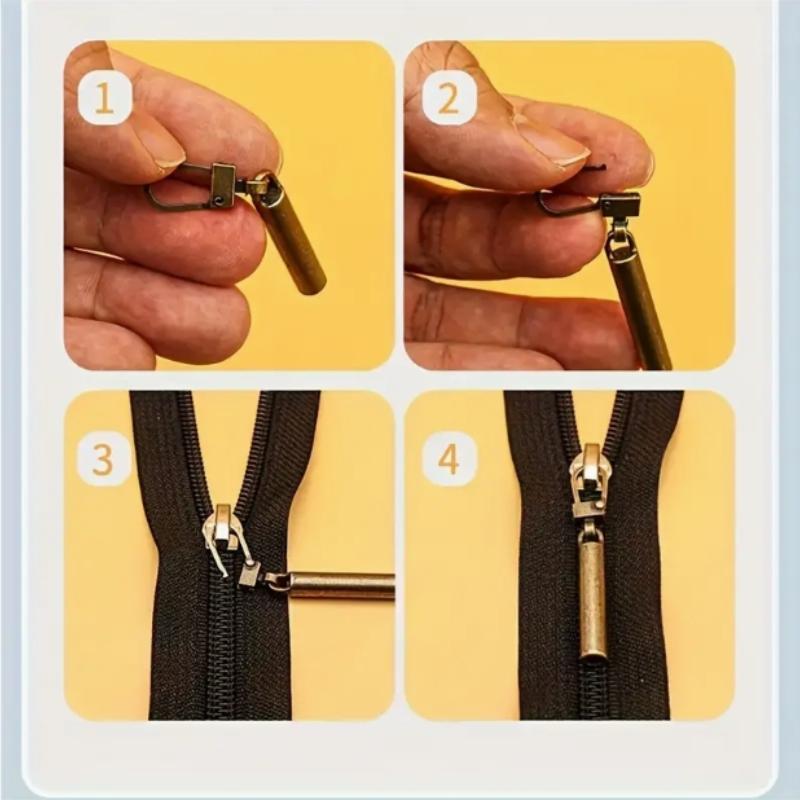 1

2

3

4